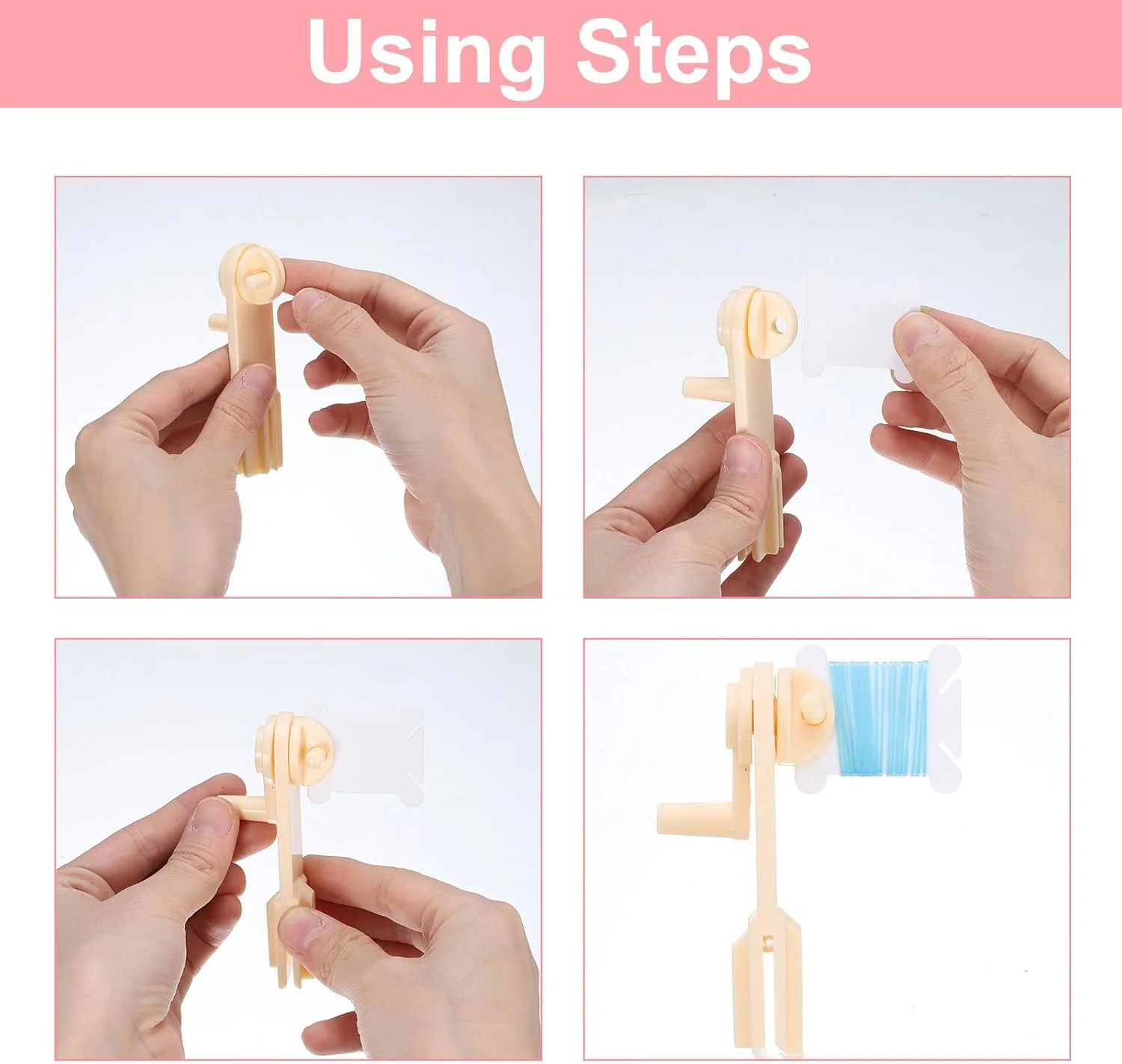 Using Steps