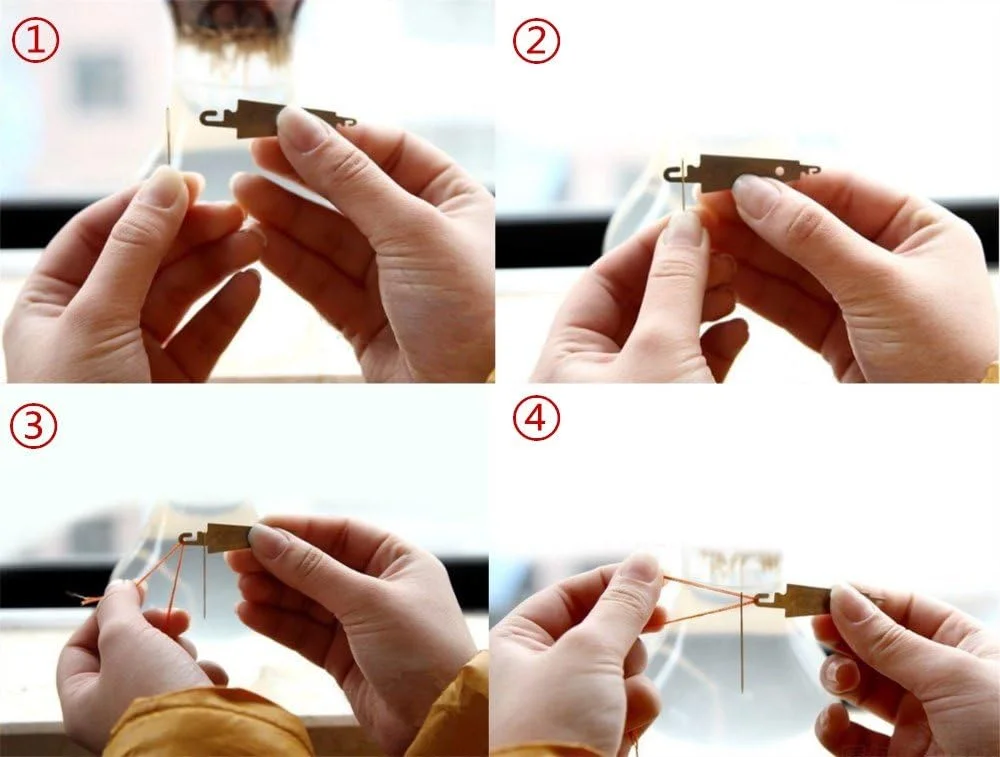 ①

②

③

④