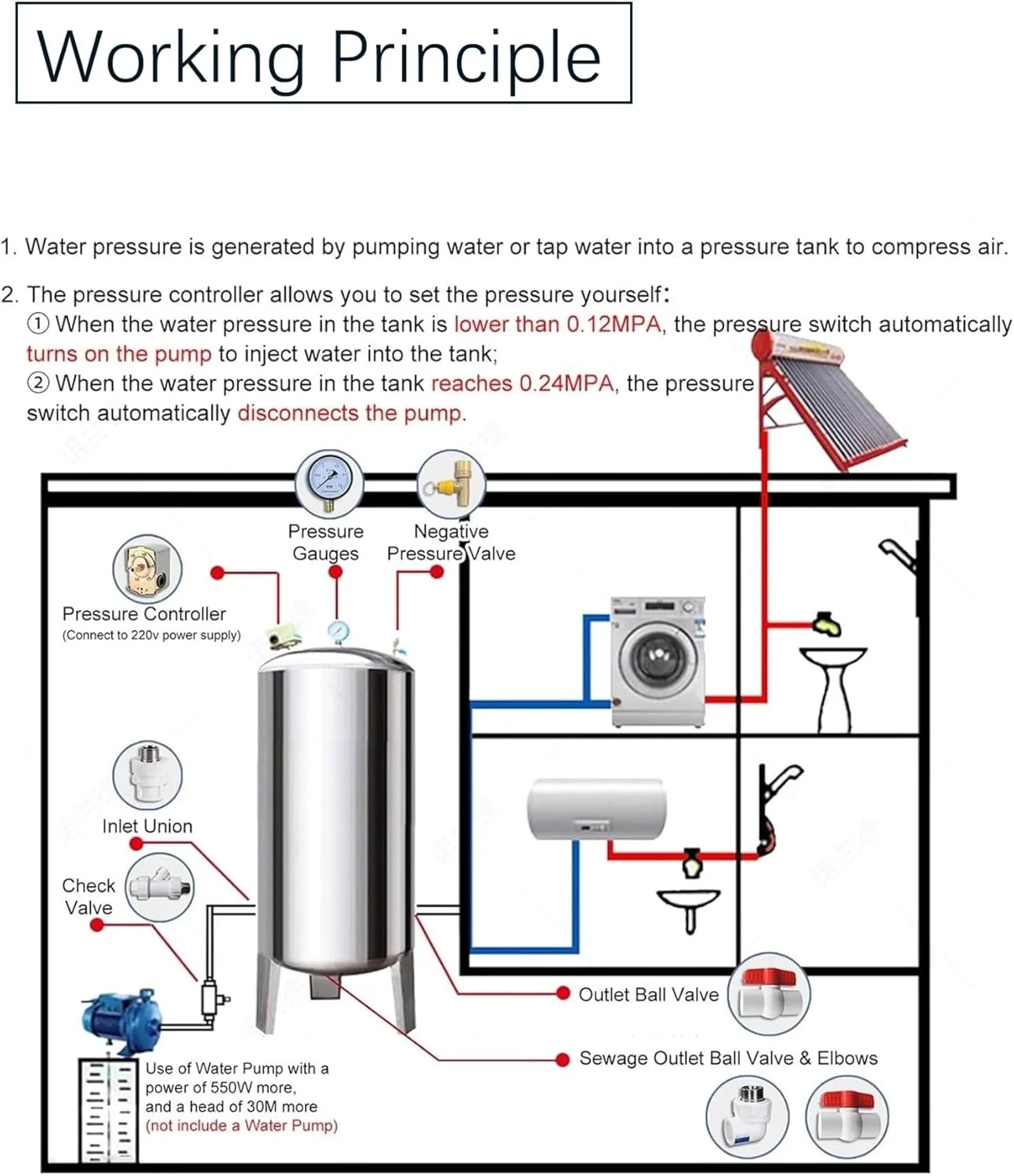 Working Principle

1. Water pressure is generated by pumping water or tap water into a pressure tank to compress air.

2. The pressure controller allows you to set the pressure yourself:
① When the water pressure in the tank is lower than 0.12MPA, the pressure switch automatically turns on the pump to inject water into the tank;
② When the water pressure in the tank reaches 0.24MPA, the pressure switch automatically disconnects the pump.

Pressure Gauges

Negative Pressure Valve

Pressure Controller
(Connect to 220v power supply)

Inlet Union

Check Valve

Outlet Ball Valve

Sewage Outlet Ball Valve & Elbows

Use of Water Pump with a power of 550W more, and a head of 30M more
(not include a Water Pump)