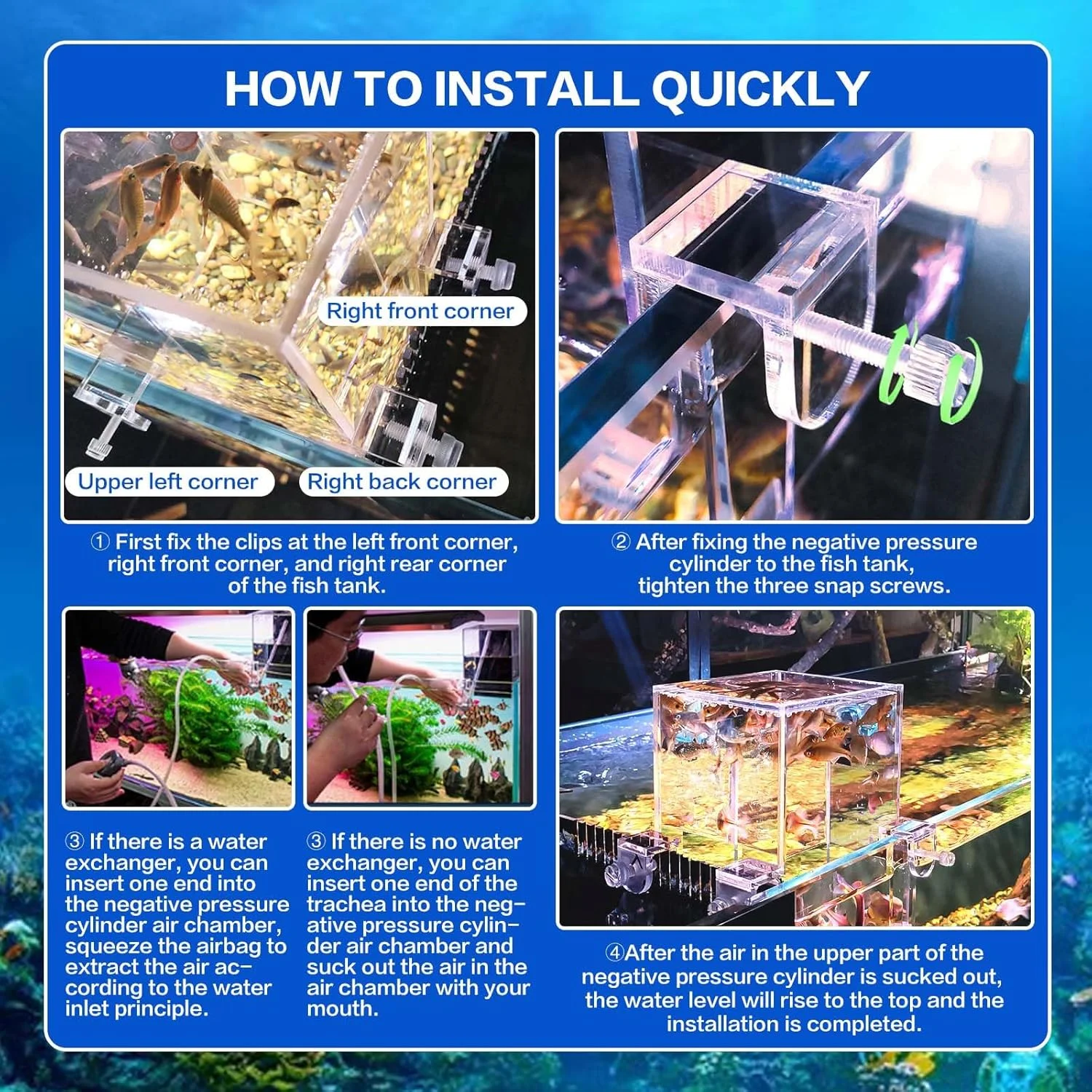 HOW TO INSTALL QUICKLY

Right front corner

Upper left corner

Right back corner

① First fix the clips at the left front corner, right front corner, and right rear corner of the fish tank.

② After fixing the negative pressure cylinder to the fish tank, tighten the three snap screws.

③ If there is a water exchanger, you can insert one end into the negative pressure cylinder air chamber, squeeze the airbag to extract the air according to the water inlet principle.

③ If there is no water exchanger, you can insert one end of the trachea into the negative pressure cylinder air chamber and suck out the air in the air chamber with your mouth.

④After the air in the upper part of the negative pressure cylinder is sucked out, the water level will rise to the top and the installation is completed.