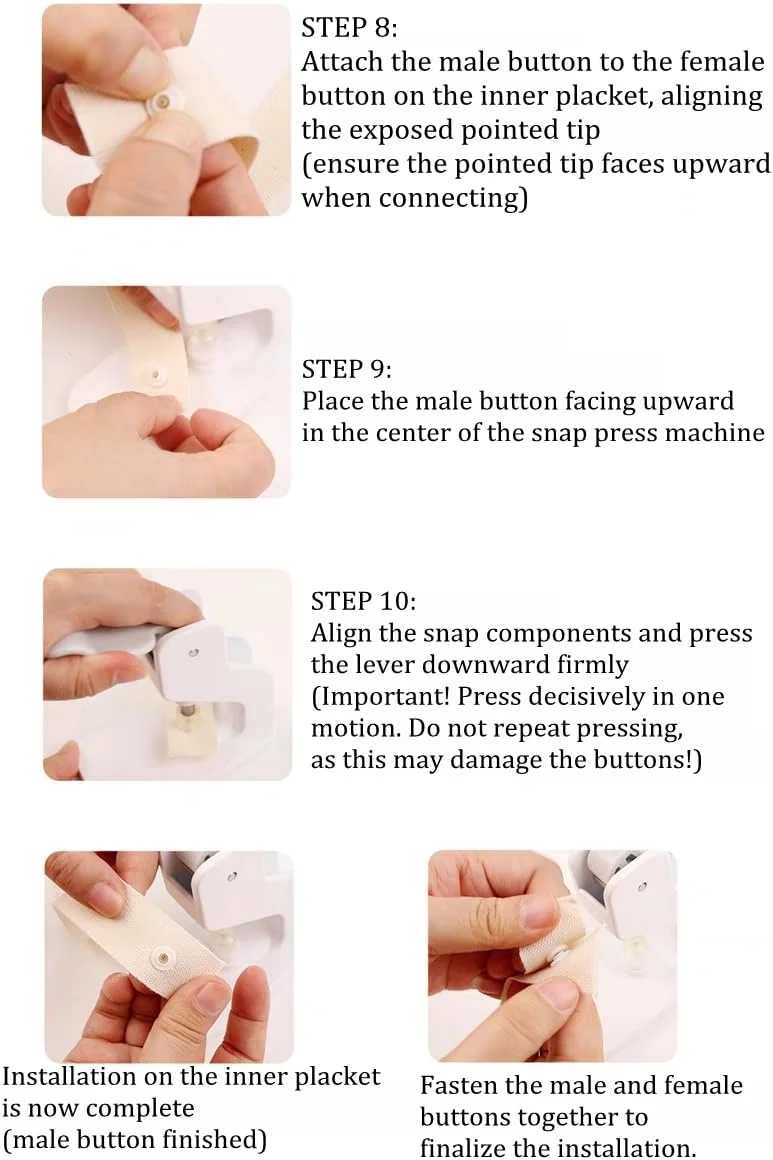 STEP 8:
Attach the male button to the female button on the inner placket, aligning the exposed pointed tip
(ensure the pointed tip faces upward when connecting)

STEP 9:
Place the male button facing upward in the center of the snap press machine

STEP 10:
Align the snap components and press the lever downward firmly
(Important! Press decisively in one motion. Do not repeat pressing, as this may damage the buttons!)

Installation on the inner placket is now complete
(male button finished)

Fasten the male and female buttons together to finalize the installation.