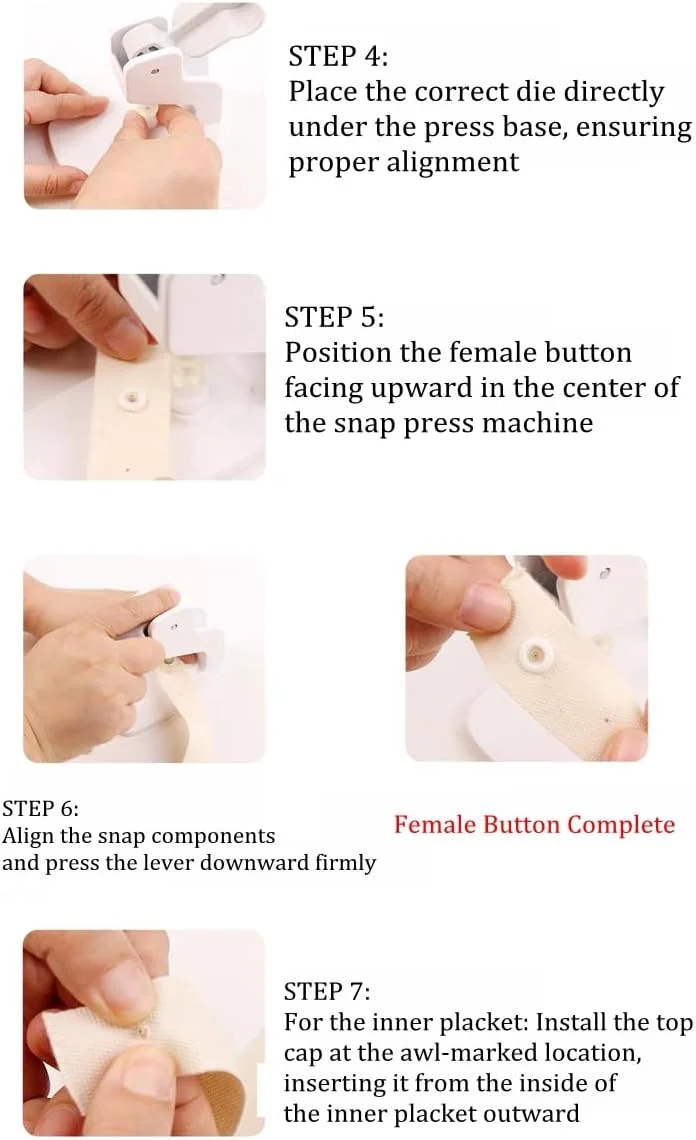 STEP 4:
Place the correct die directly under the press base, ensuring proper alignment

STEP 5:
Position the female button facing upward in the center of the snap press machine

STEP 6:
Align the snap components and press the lever downward firmly

Female Button Complete

STEP 7:
For the inner placket: Install the top cap at the awl-marked location, inserting it from the inside of the inner placket outward