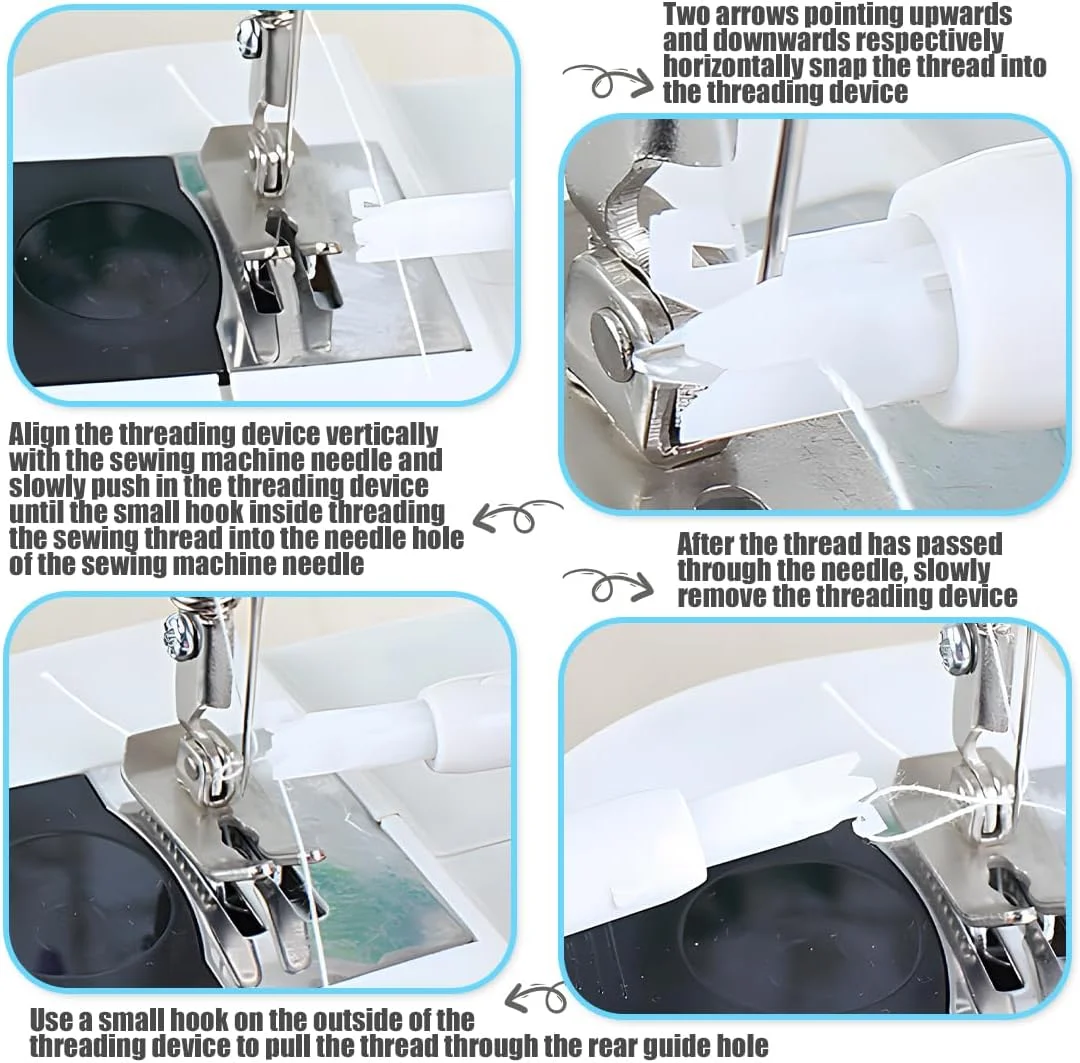 Two arrows pointing upwards and downwards respectively horizontally snap the thread into the threading device

Align the threading device vertically with the sewing machine needle and slowly push in the threading device until the small hook inside threading the sewing thread into the needle hole of the sewing machine needle

After the thread has passed through the needle, slowly remove the threading device

Use a small hook on the outside of the threading device to pull the thread through the rear guide hole