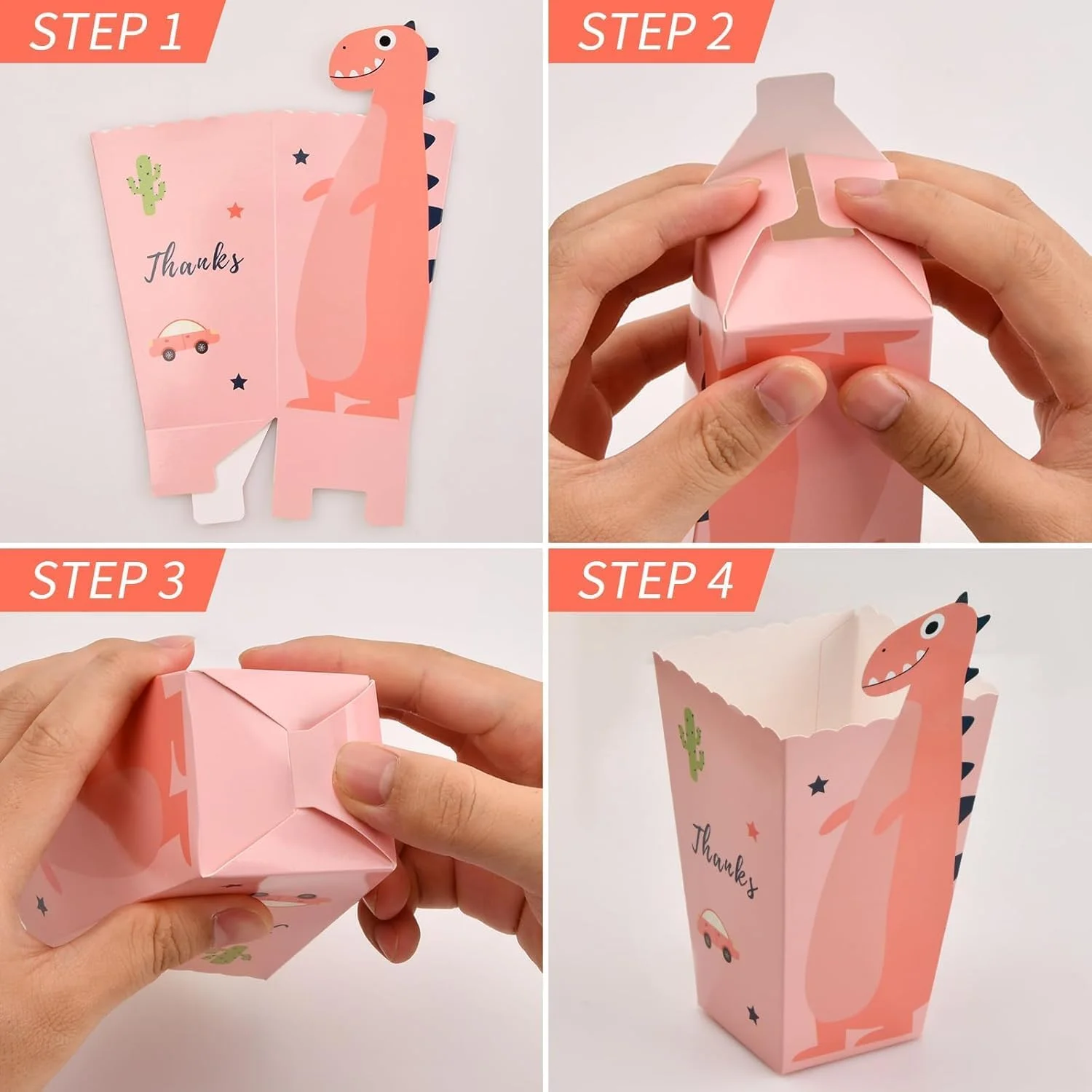 STEP 1

Thanks

STEP 2

STEP 3

STEP 4

Thanks