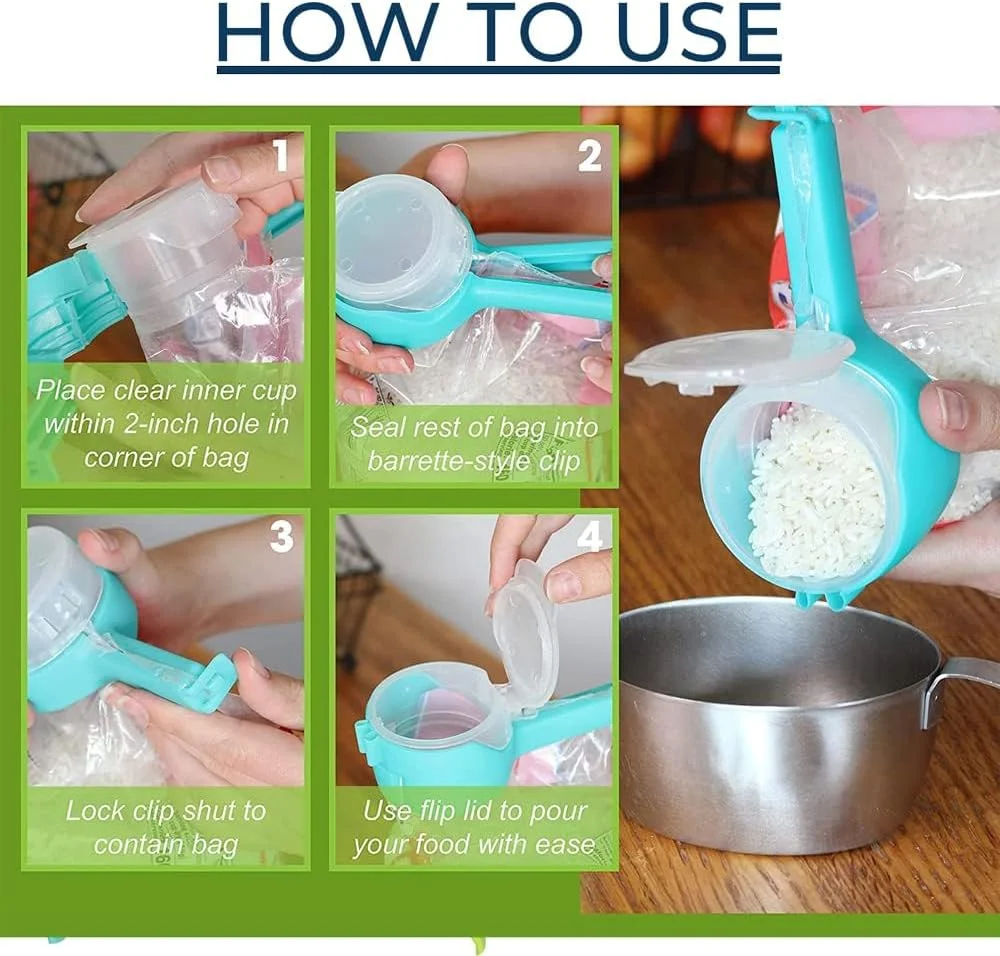 HOW TO USE

1
Place clear inner cup within 2-inch hole in corner of bag

2
Seal rest of bag into barrette-style clip

3
Lock clip shut to contain bag

4
Use flip lid to pour your food with ease