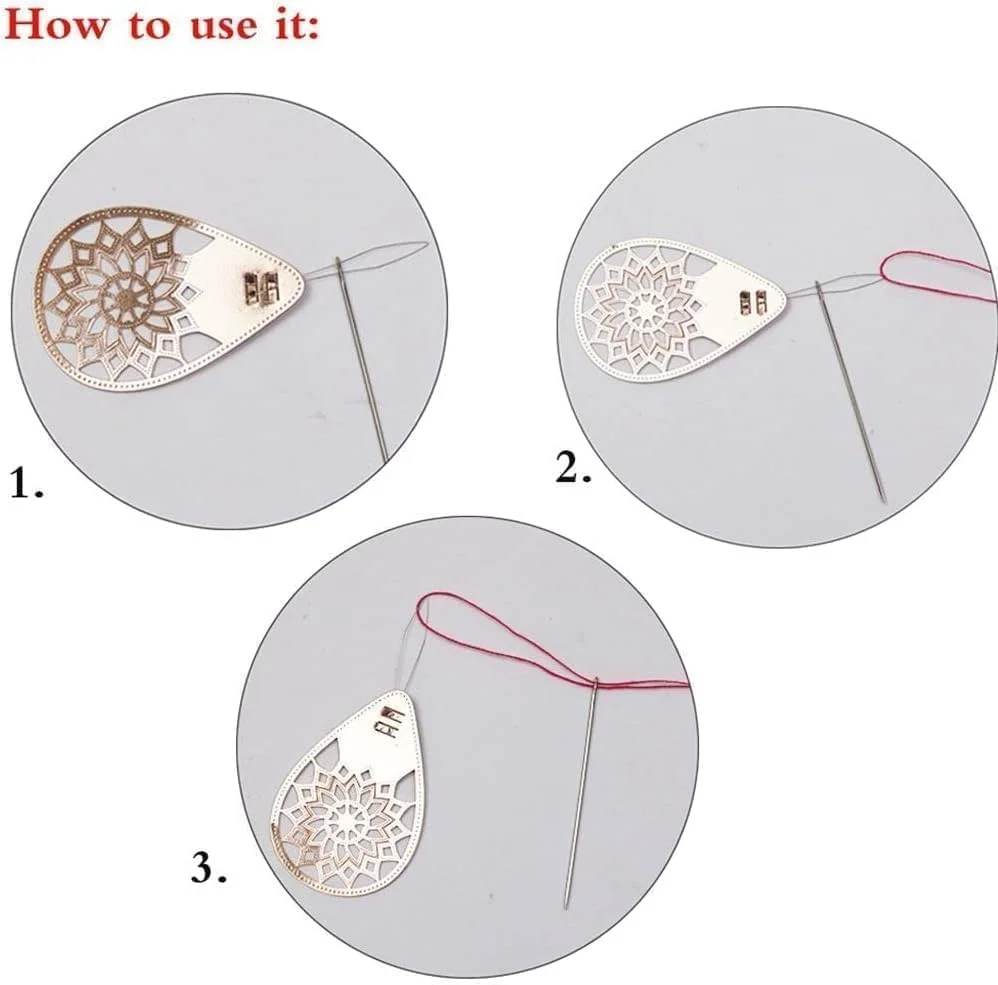 How to use it:

1.

2.

3.