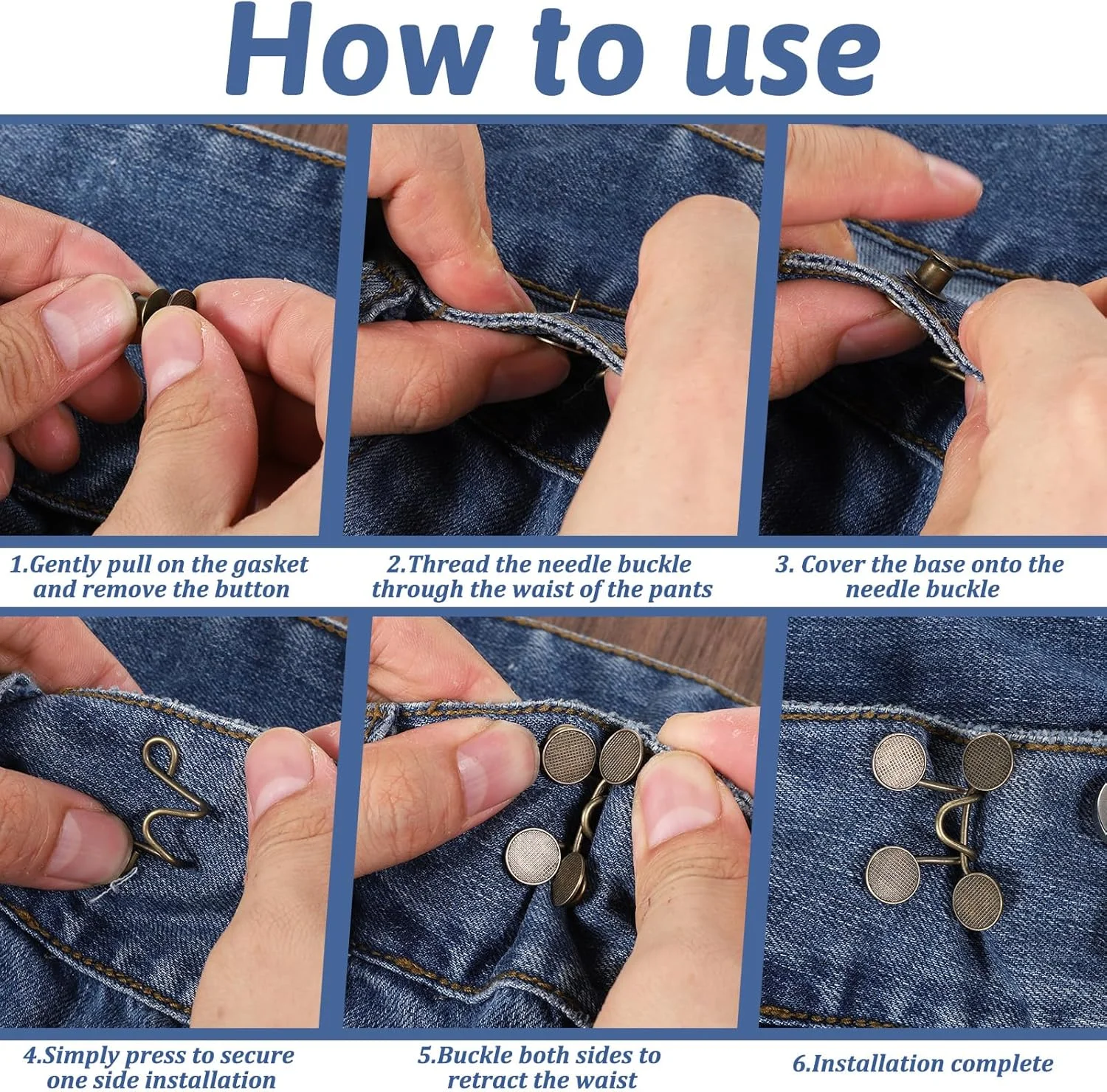 How to use

1.Gently pull on the gasket and remove the button

2.Thread the needle buckle through the waist of the pants

3. Cover the base onto the needle buckle

4.Simply press to secure one side installation

5.Buckle both sides to retract the waist

6.Installation complete