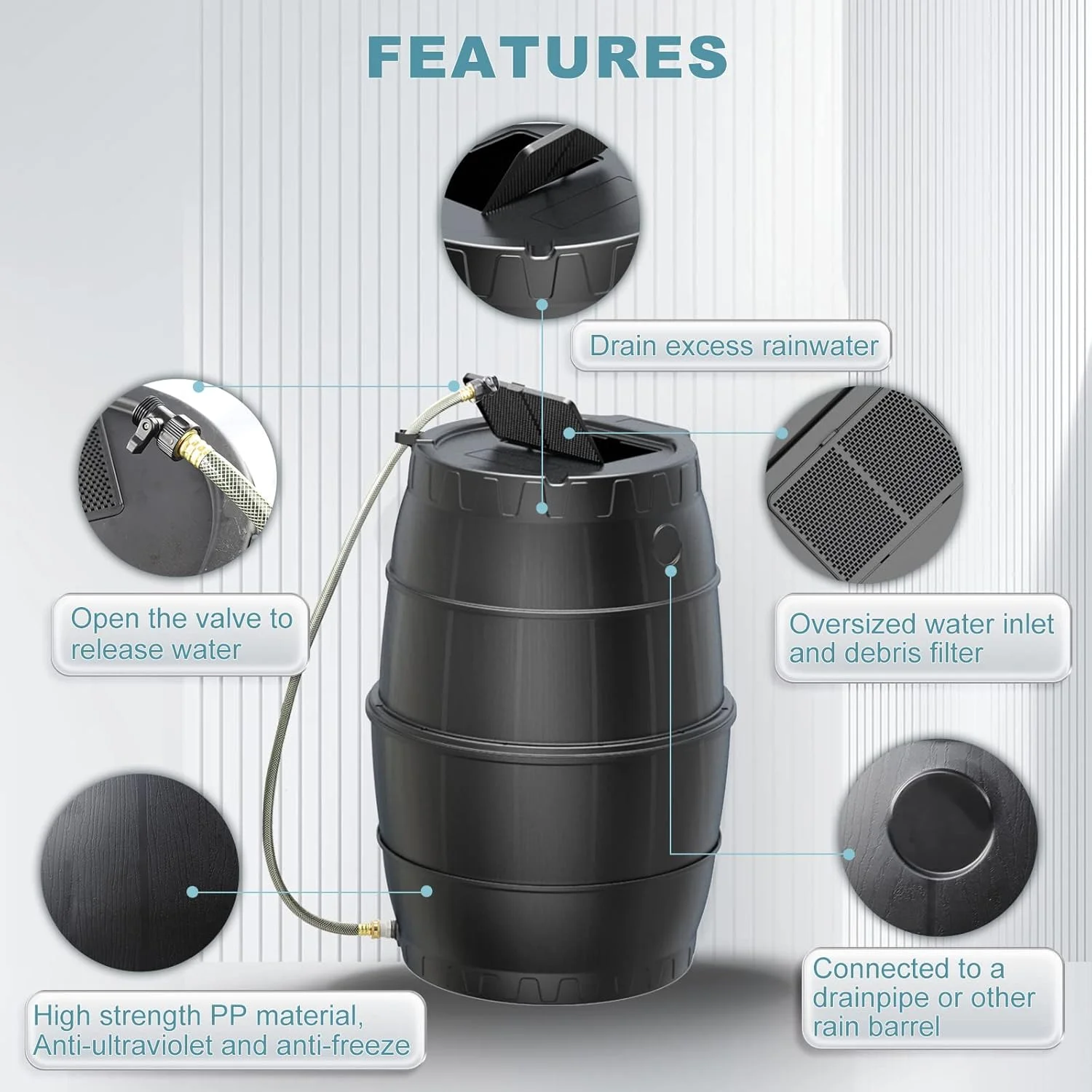 FEATURES

Drain excess rainwater

Open the valve to release water

Oversized water inlet and debris filter

High strength PP material, Anti-ultraviolet and anti-freeze

Connected to a drainpipe or other rain barrel