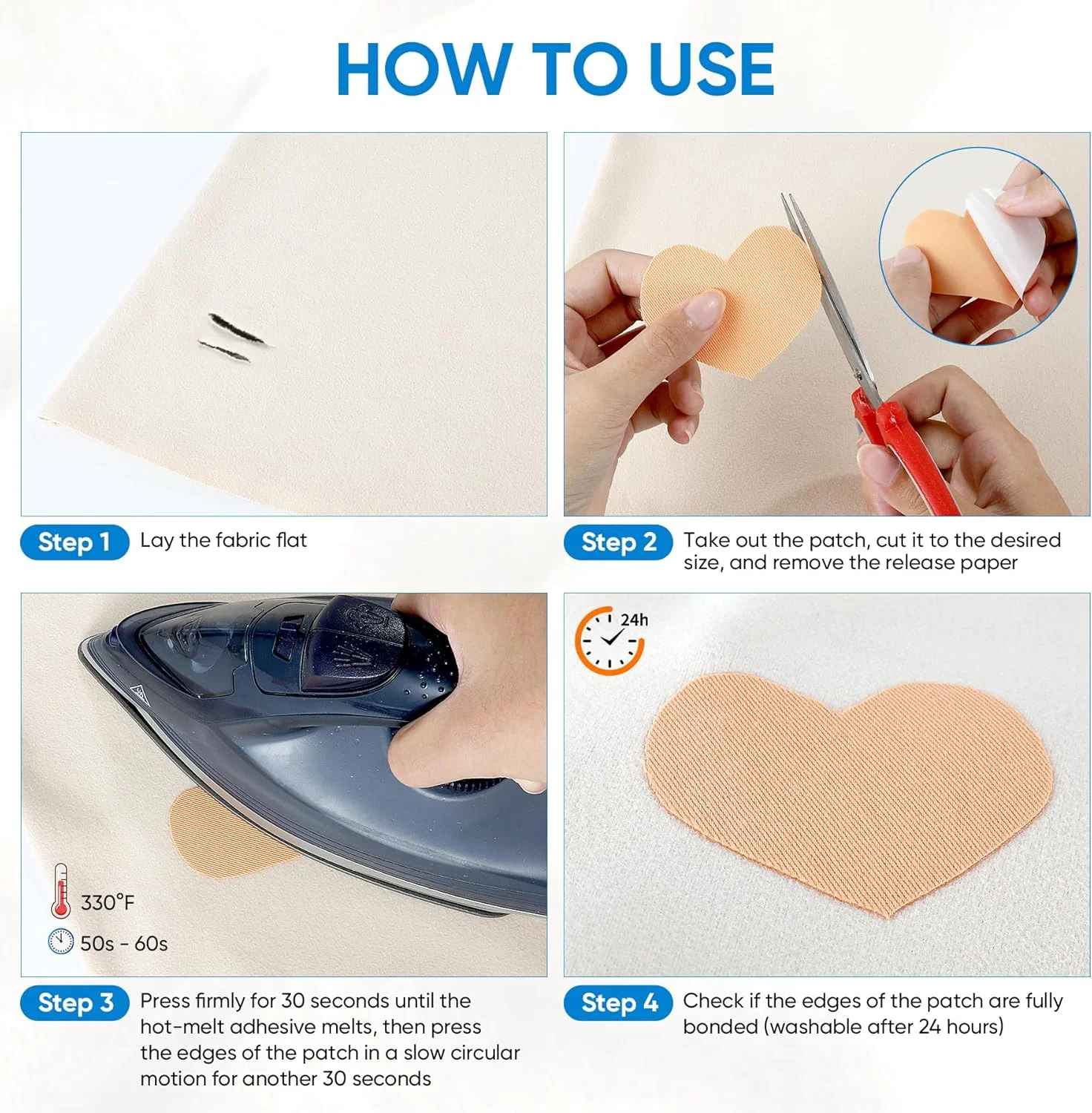 HOW TO USE

Step 1 Lay the fabric flat

Step 2 Take out the patch, cut it to the desired size, and remove the release paper

330°F
50s - 60s

Step 3 Press firmly for 30 seconds until the hot-melt adhesive melts, then press the edges of the patch in a slow circular motion for another 30 seconds

24h

Step 4 Check if the edges of the patch are fully bonded (washable after 24 hours)