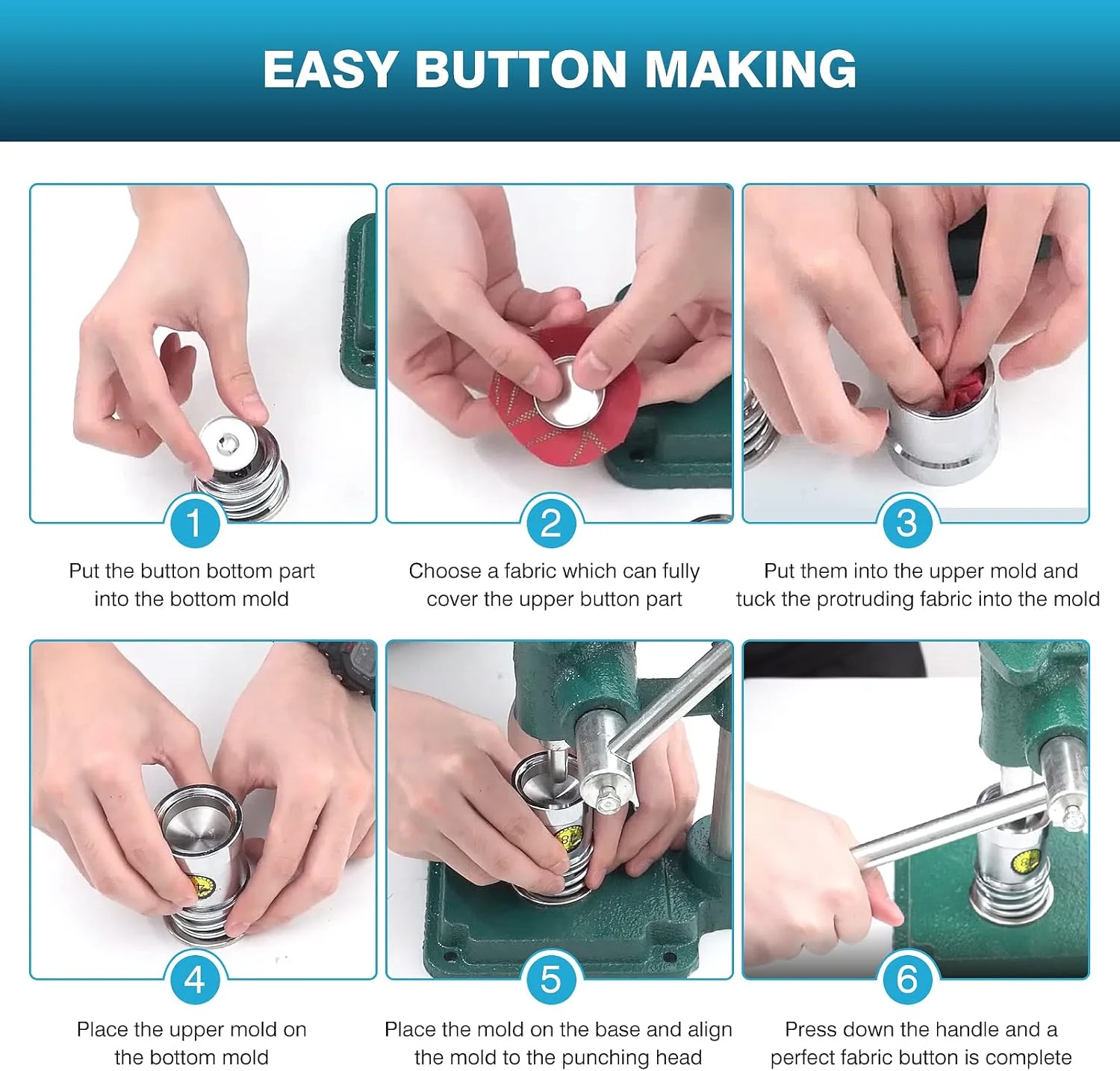 EASY BUTTON MAKING

1
Put the button bottom part into the bottom mold

2
Choose a fabric which can fully cover the upper button part

3
Put them into the upper mold and tuck the protruding fabric into the mold

4
Place the upper mold on the bottom mold

5
Place the mold on the base and align the mold to the punching head

6
Press down the handle and a perfect fabric button is complete