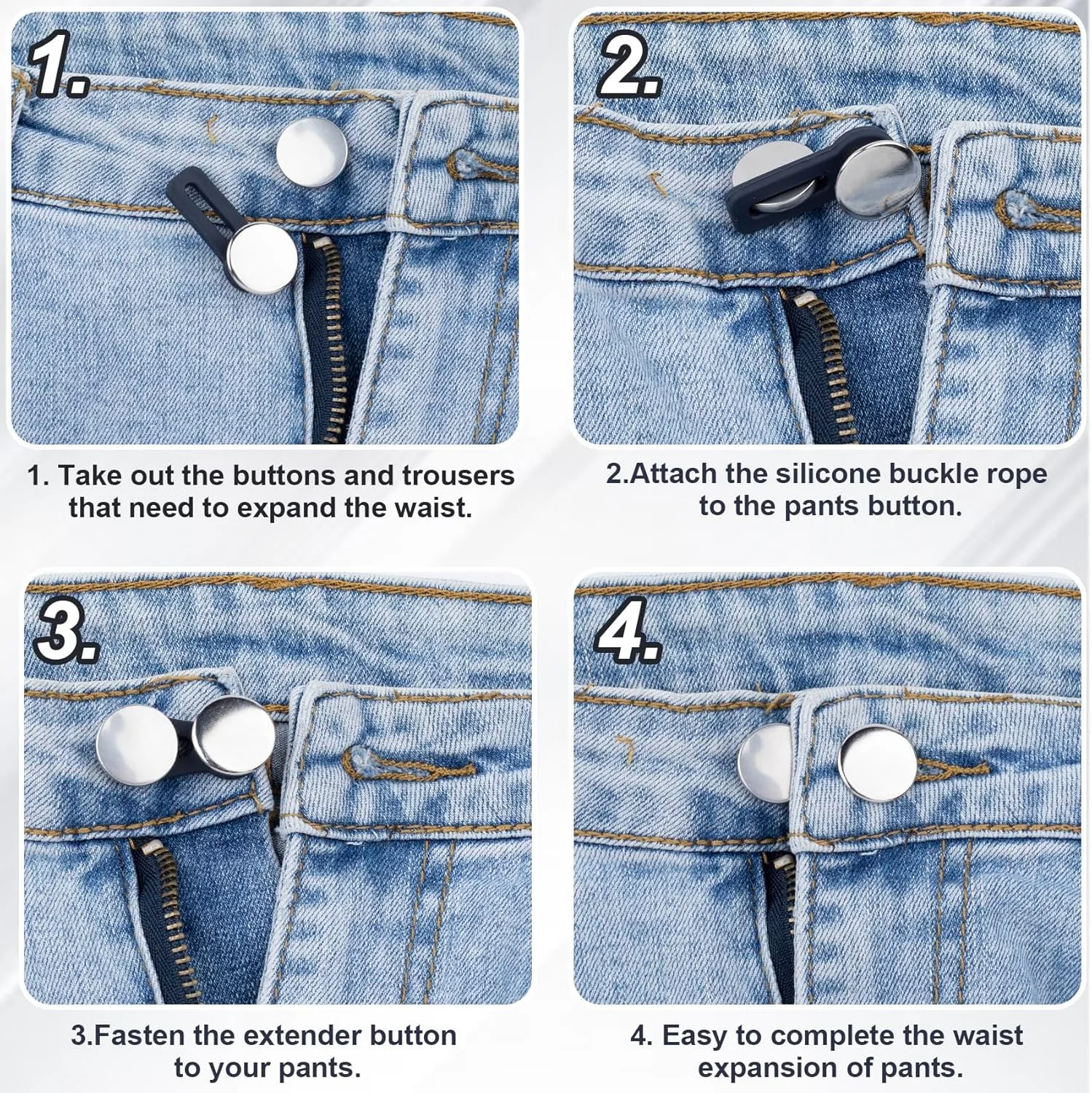 1.

1. Take out the buttons and trousers that need to expand the waist.

2.

2.Attach the silicone buckle rope to the pants button.

3.

3.Fasten the extender button to your pants.

4.

4. Easy to complete the waist expansion of pants.