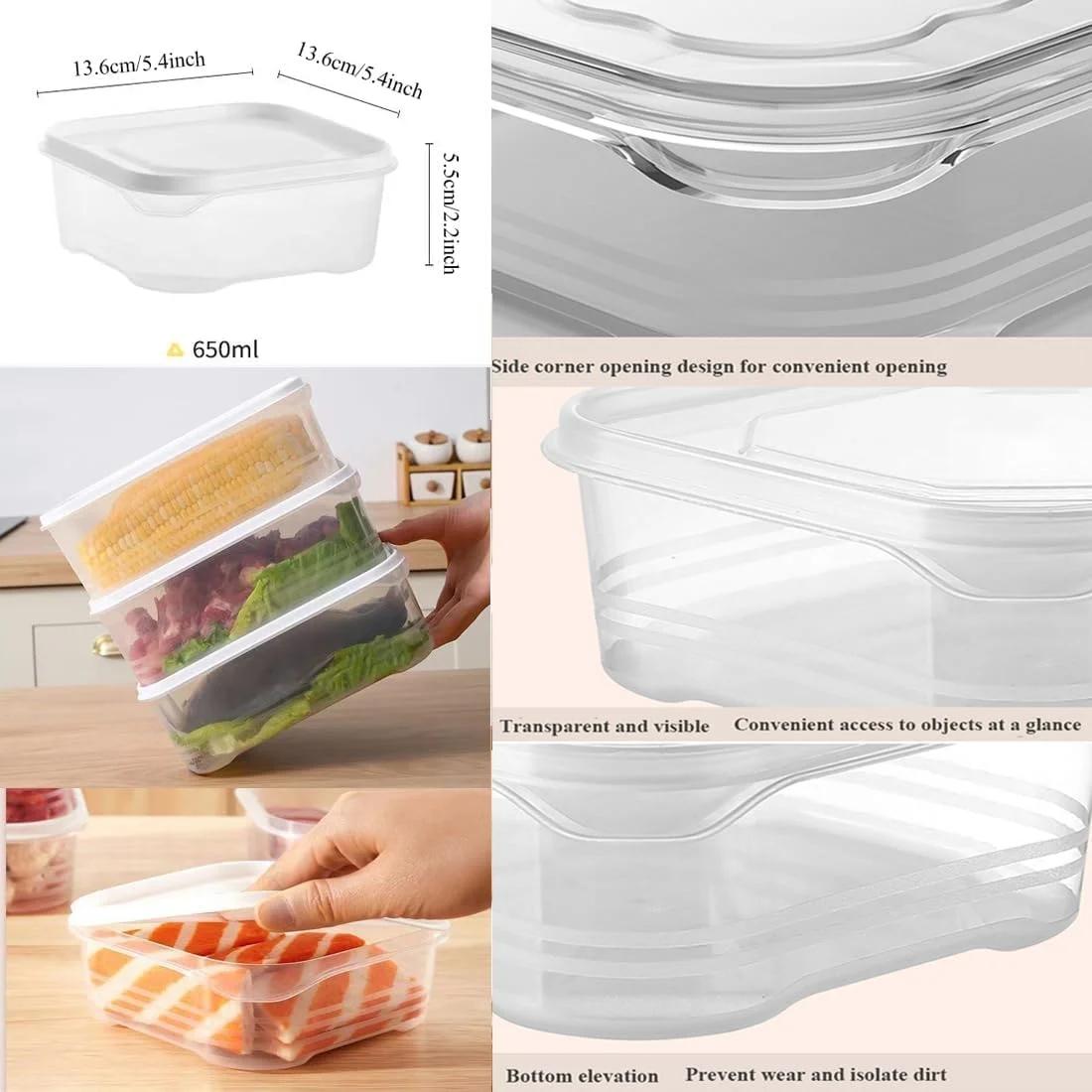 13.6cm/5.4inch

13.6cm/5.4inch

5.5cm/2.2inch

650ml

Side corner opening design for convenient opening

Transparent and visible Convenient access to objects at a glance

Bottom elevation Prevent wear and isolate dirt