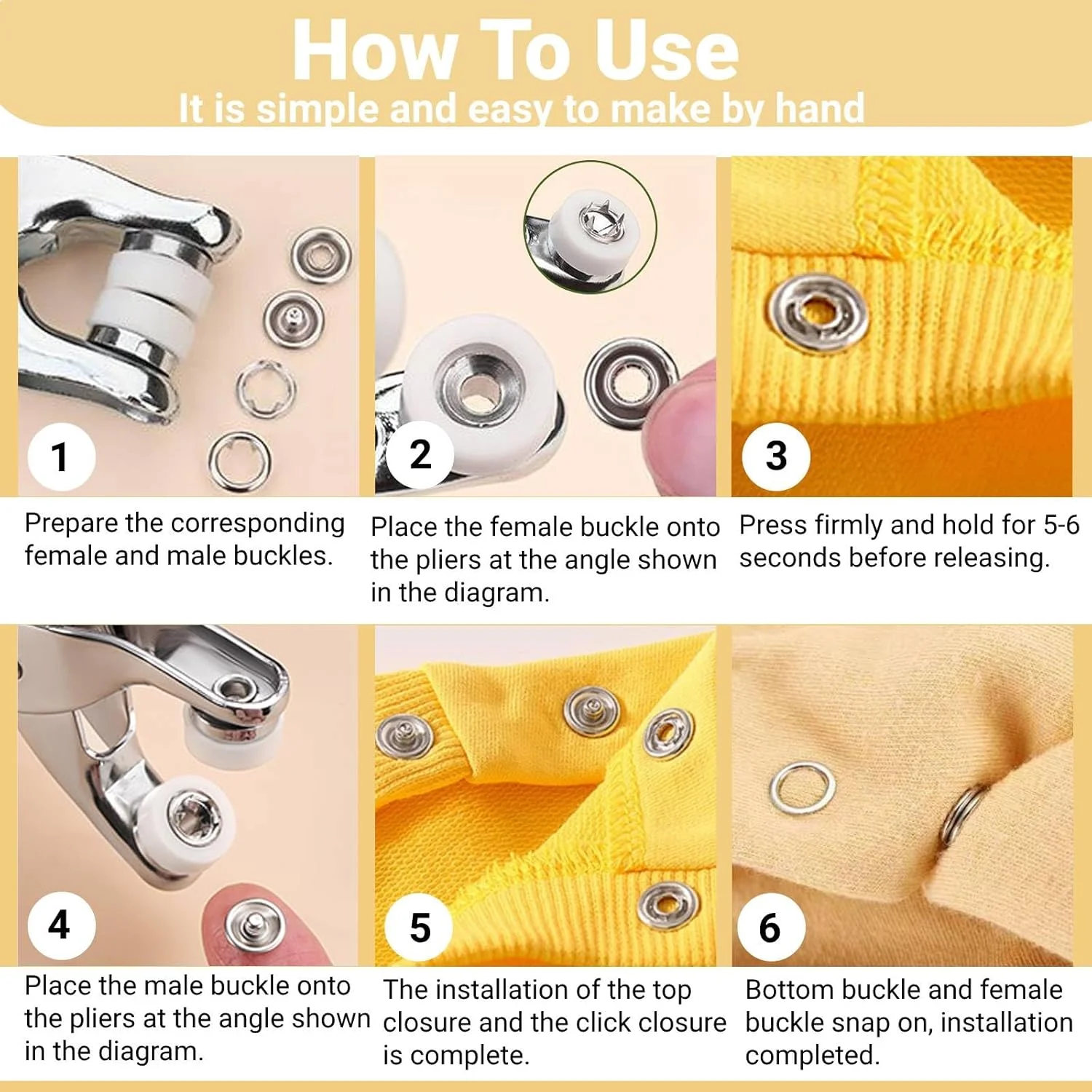 How To Use
It is simple and easy to make by hand

1
Prepare the corresponding female and male buckles.

2
Place the female buckle onto the pliers at the angle shown in the diagram.

3
Press firmly and hold for 5-6 seconds before releasing.

4
Place the male buckle onto the pliers at the angle shown in the diagram.

5
The installation of the top closure and the click closure is complete.

6
Bottom buckle and female buckle snap on, installation completed.