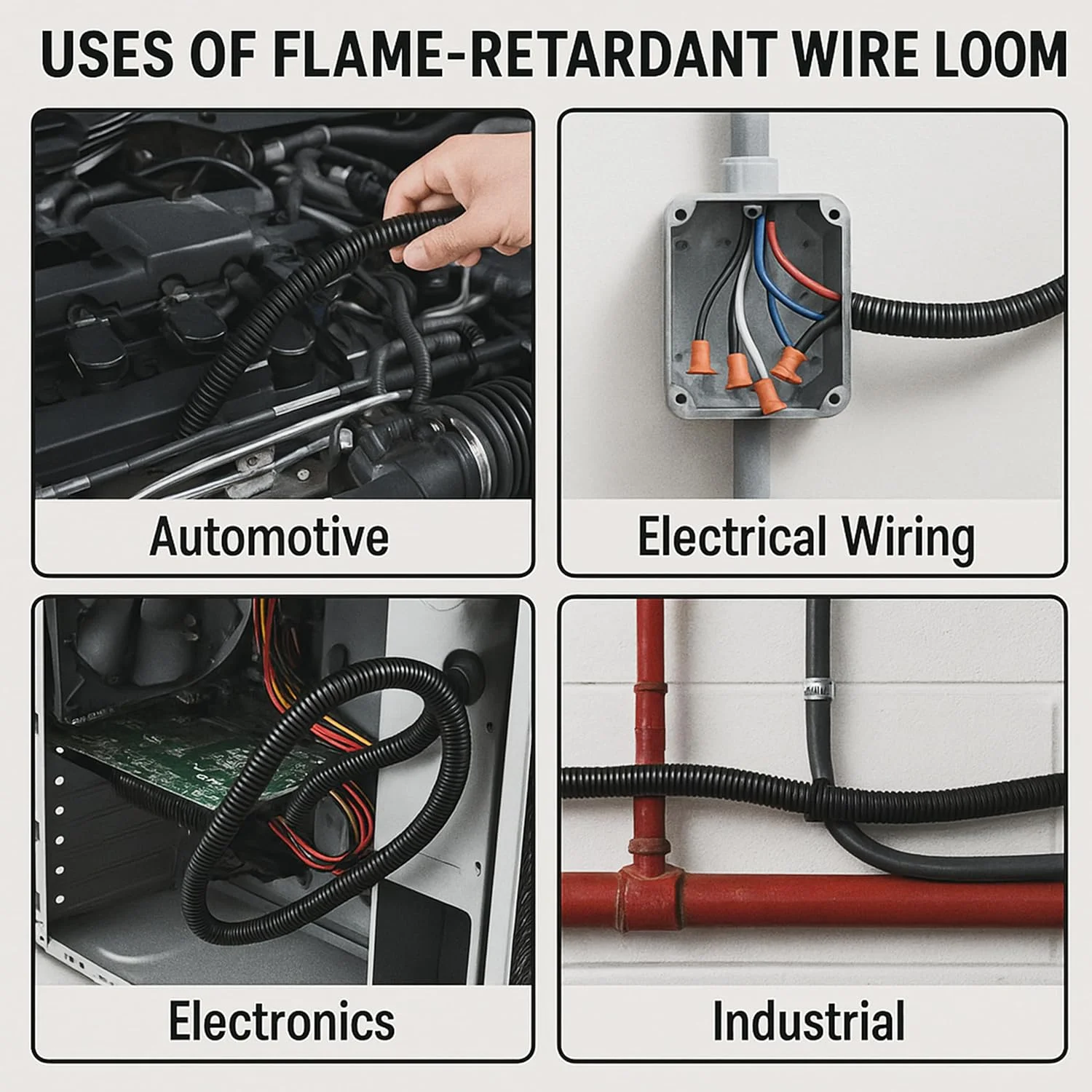 USES OF FLAME-RETARDANT WIRE LOOM

Automotive

Electrical Wiring

Electronics

Industrial