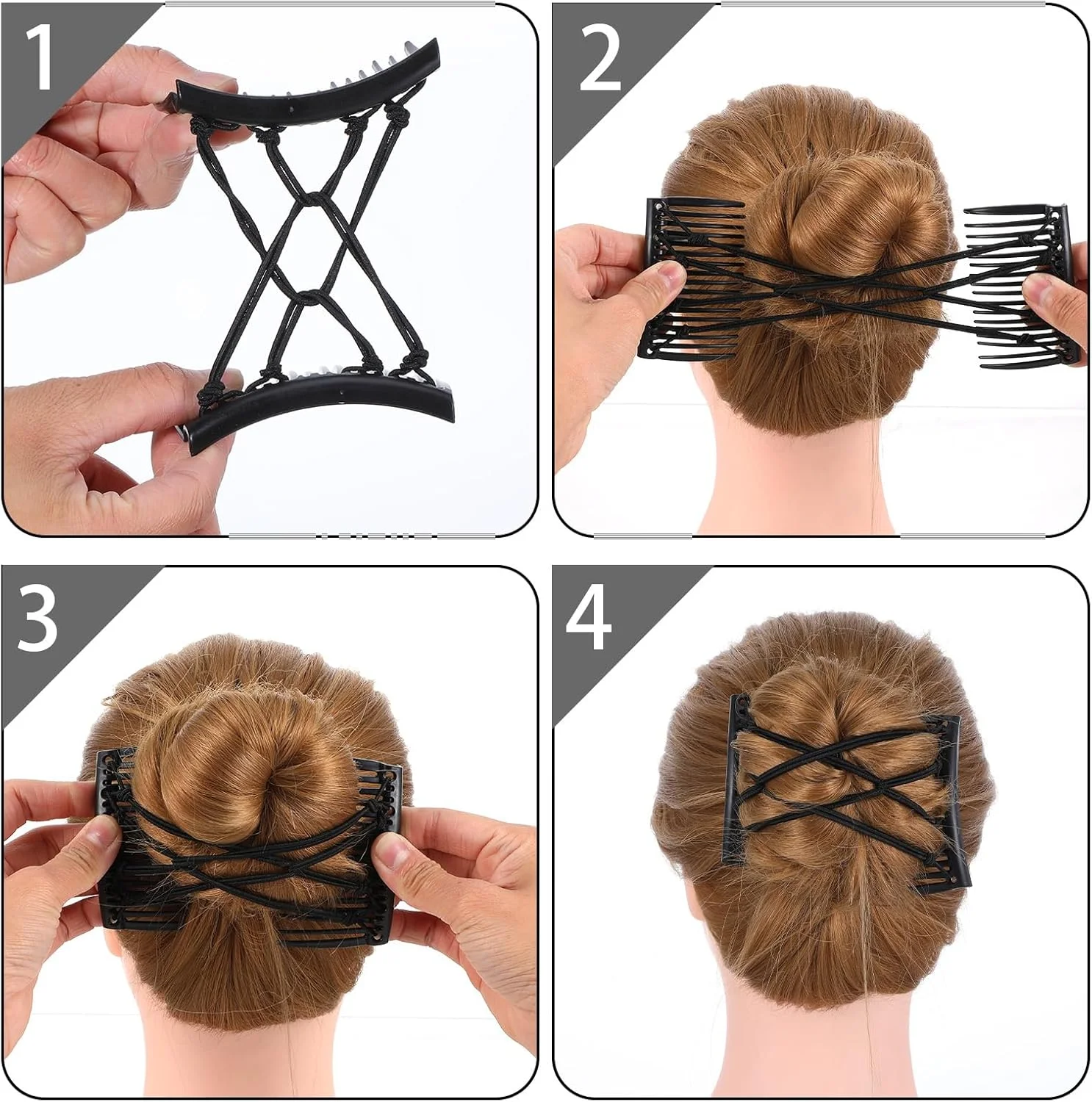 1

2

3

4