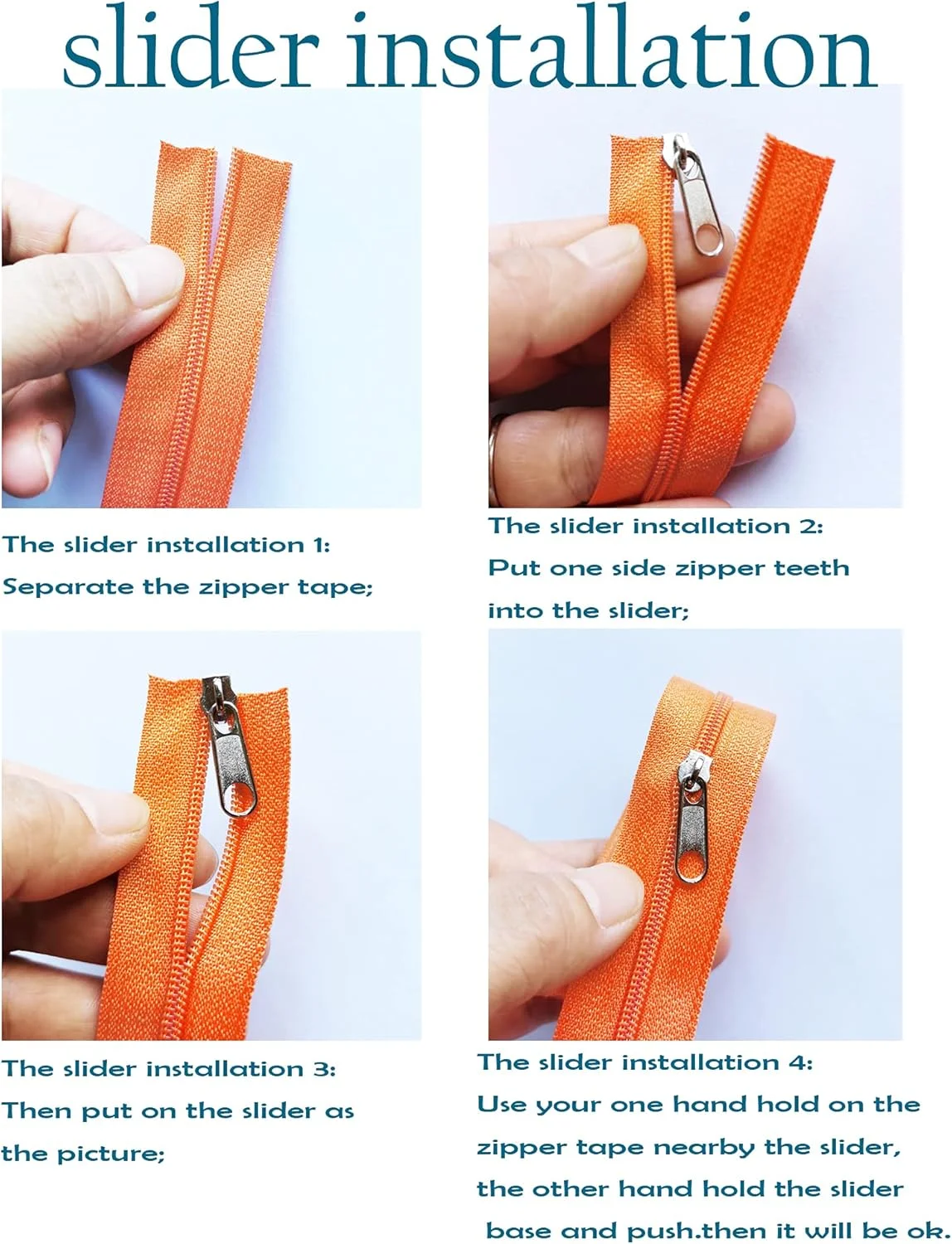 slider installation

The slider installation 1:
Separate the zipper tape;

The slider installation 2:
Put one side zipper teeth into the slider;

The slider installation 3:
Then put on the slider as the picture;

The slider installation 4:
Use your one hand hold on the zipper tape nearby the slider, the other hand hold the slider base and push.then it will be ok.