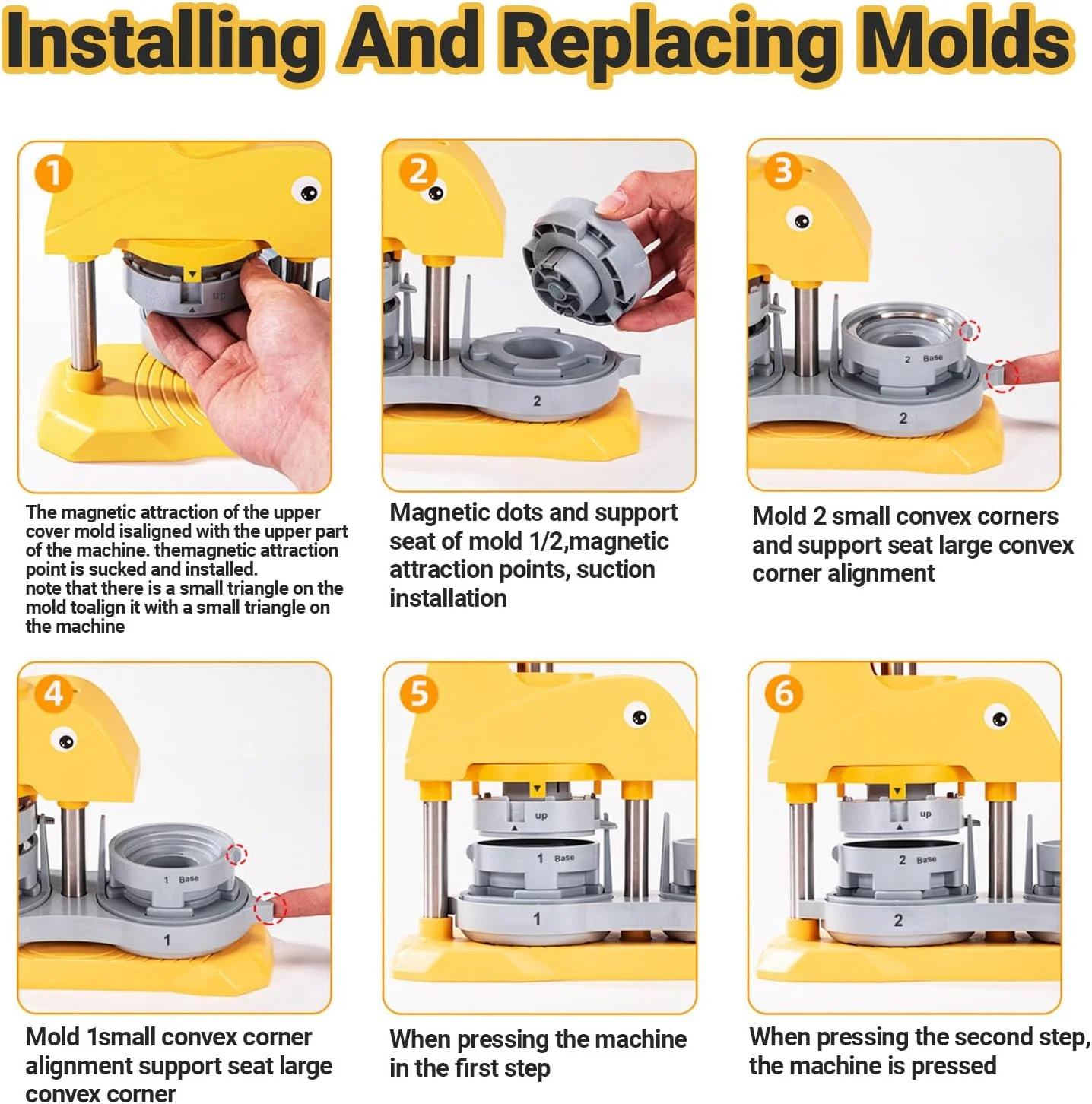 Installing And Replacing Molds

1

up

The magnetic attraction of the upper cover mold isaligned with the upper part of the machine. themagnetic attraction point is sucked and installed.
note that there is a small triangle on the mold toalign it with a small triangle on the machine

2

2

Magnetic dots and support seat of mold 1/2,magnetic attraction points, suction installation

3

2 Base

2

Mold 2 small convex corners and support seat large convex corner alignment

4

1 Base

1

Mold 1small convex corner alignment support seat large convex corner

5

up

1 Base

1

When pressing the machine in the first step

6

up

2 Base

2

When pressing the second step, the machine is pressed