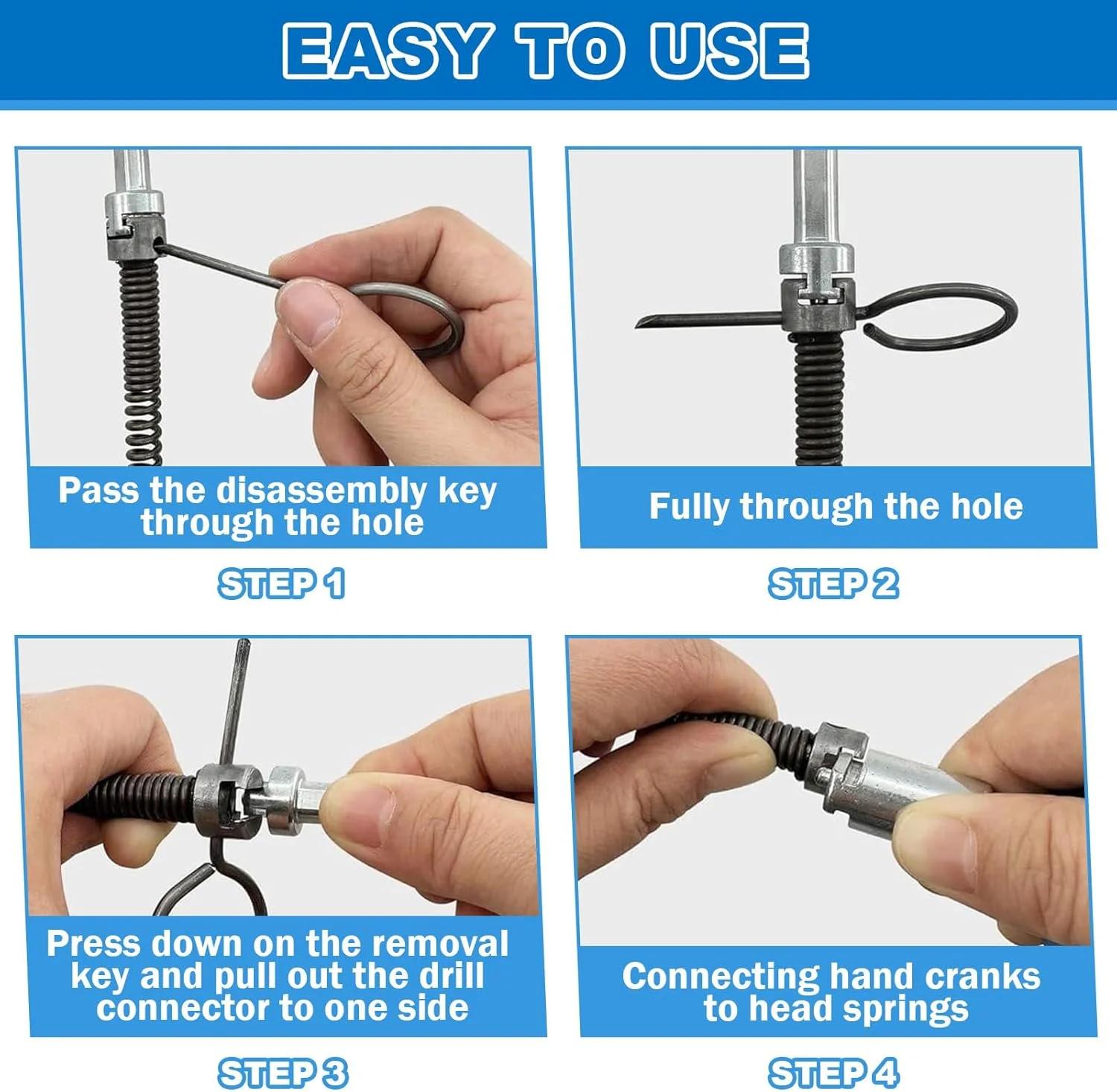 EASY TO USE

Pass the disassembly key through the hole

STEP 1

Fully through the hole

STEP 2

Press down on the removal key and pull out the drill connector to one side

STEP 3

Connecting hand cranks to head springs

STEP 4