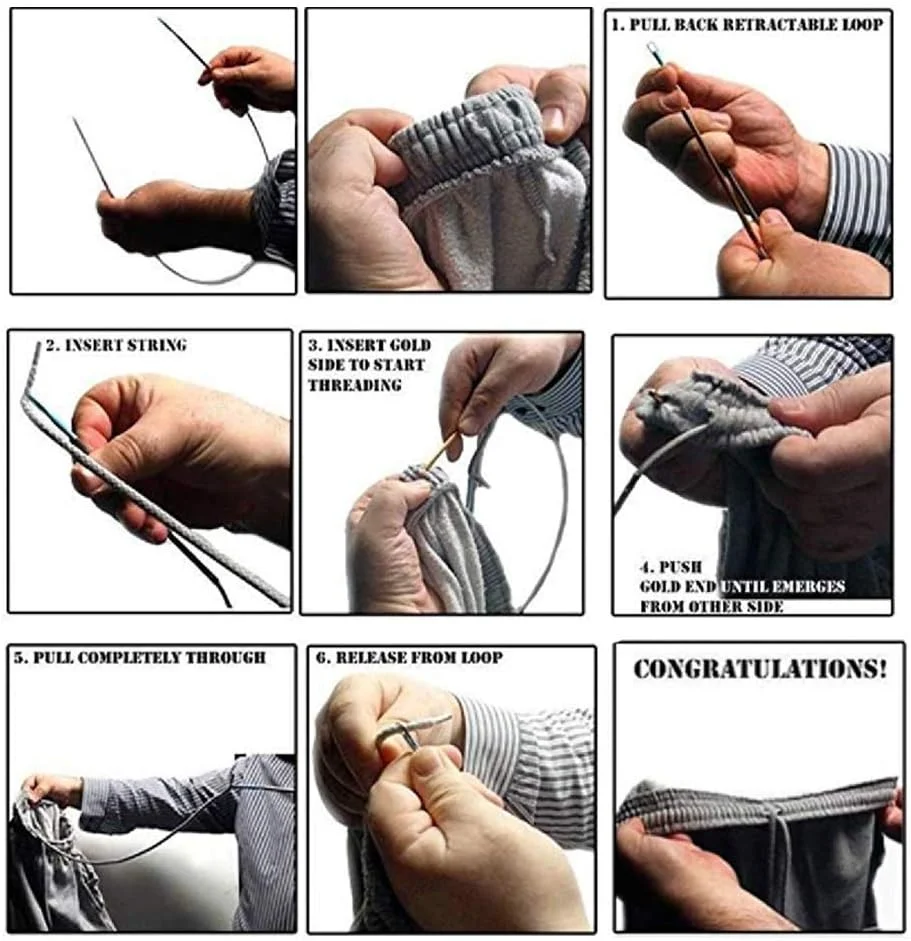 1. PULL BACK RETRACTABLE LOOP

2. INSERT STRING

3. INSERT GOLD SIDE TO START THREADING

4. PUSH GOLD END UNTIL EMERGES FROM OTHER SIDE

5. PULL COMPLETELY THROUGH

6. RELEASE FROM LOOP

CONGRATULATIONS!