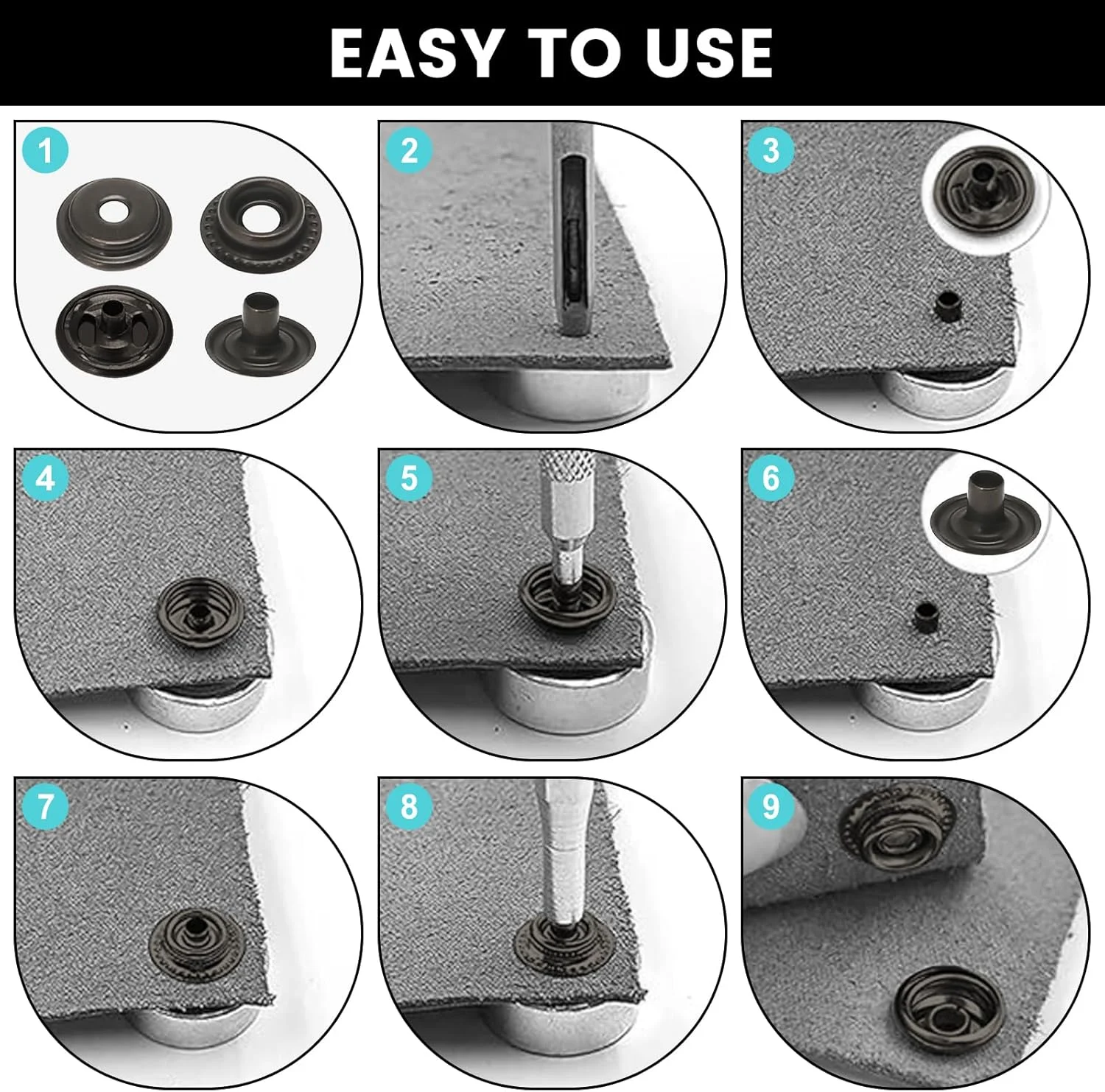 EASY TO USE

1

2

3

4

5

6

7

8

9