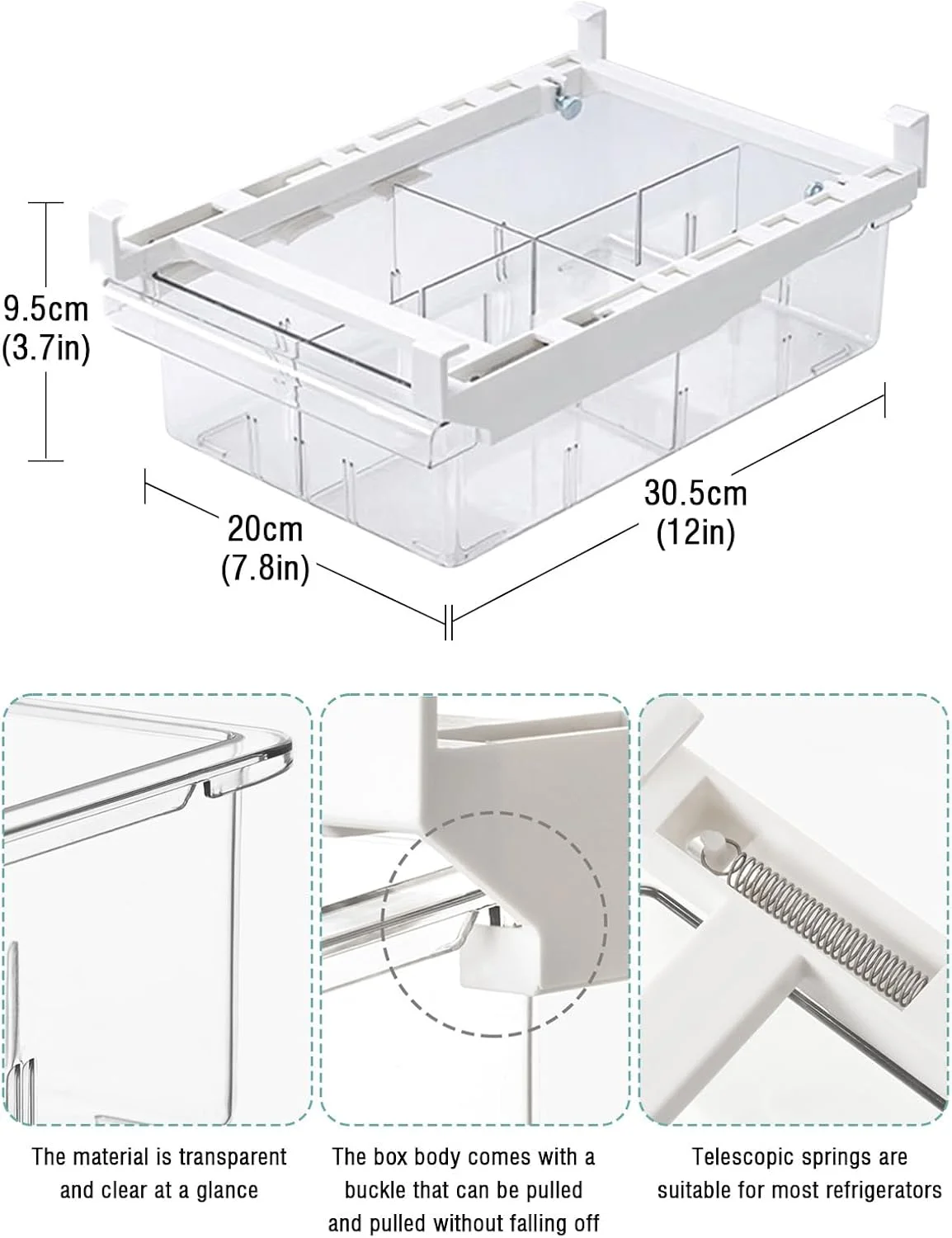 9.5cm
(3.7in)

20cm
(7.8in)

30.5cm
(12in)

The material is transparent and clear at a glance

The box body comes with a buckle that can be pulled and pulled without falling off

Telescopic springs are suitable for most refrigerators