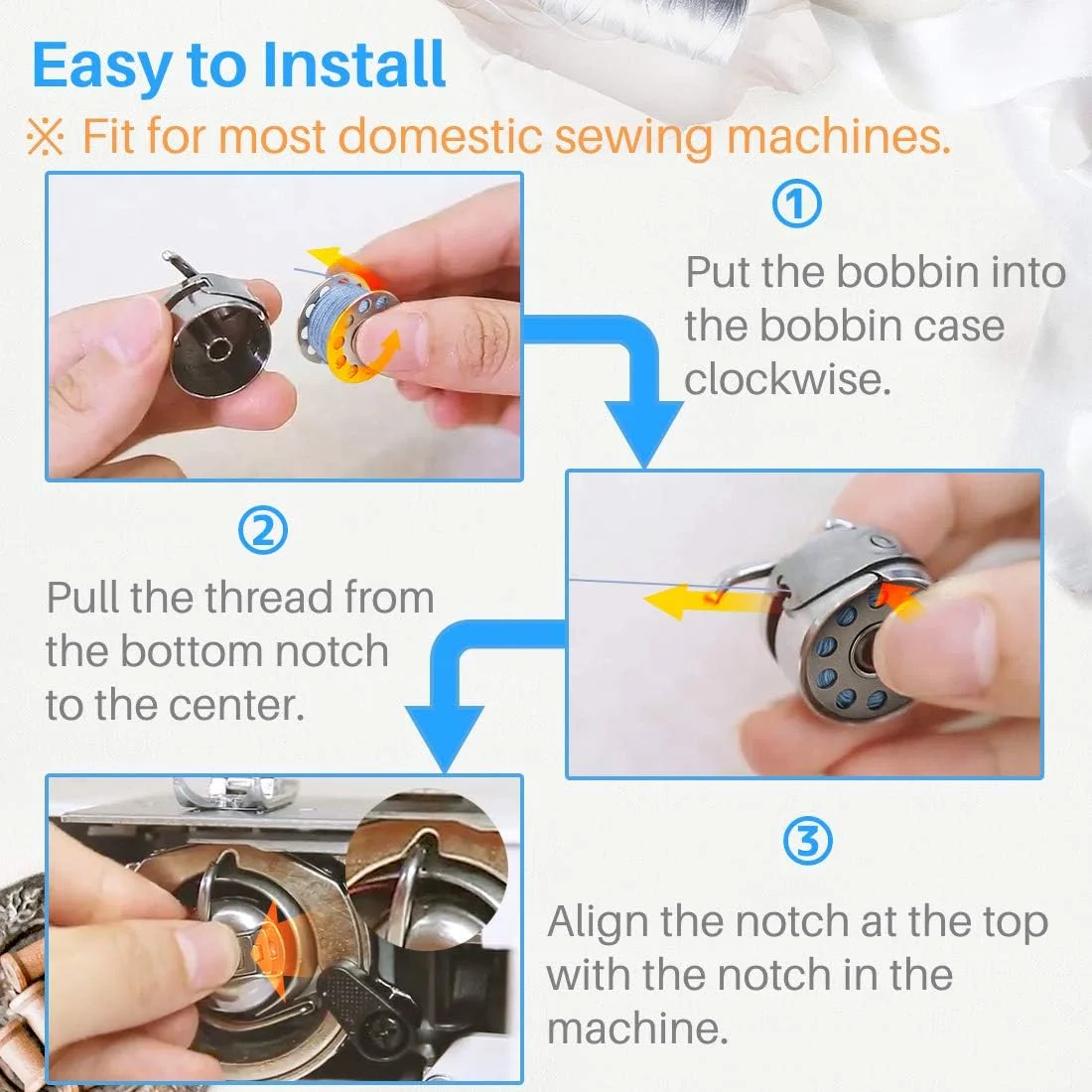 Easy to Install

※ Fit for most domestic sewing machines.

①

Put the bobbin into the bobbin case clockwise.

②

Pull the thread from the bottom notch to the center.

③

Align the notch at the top with the notch in the machine.