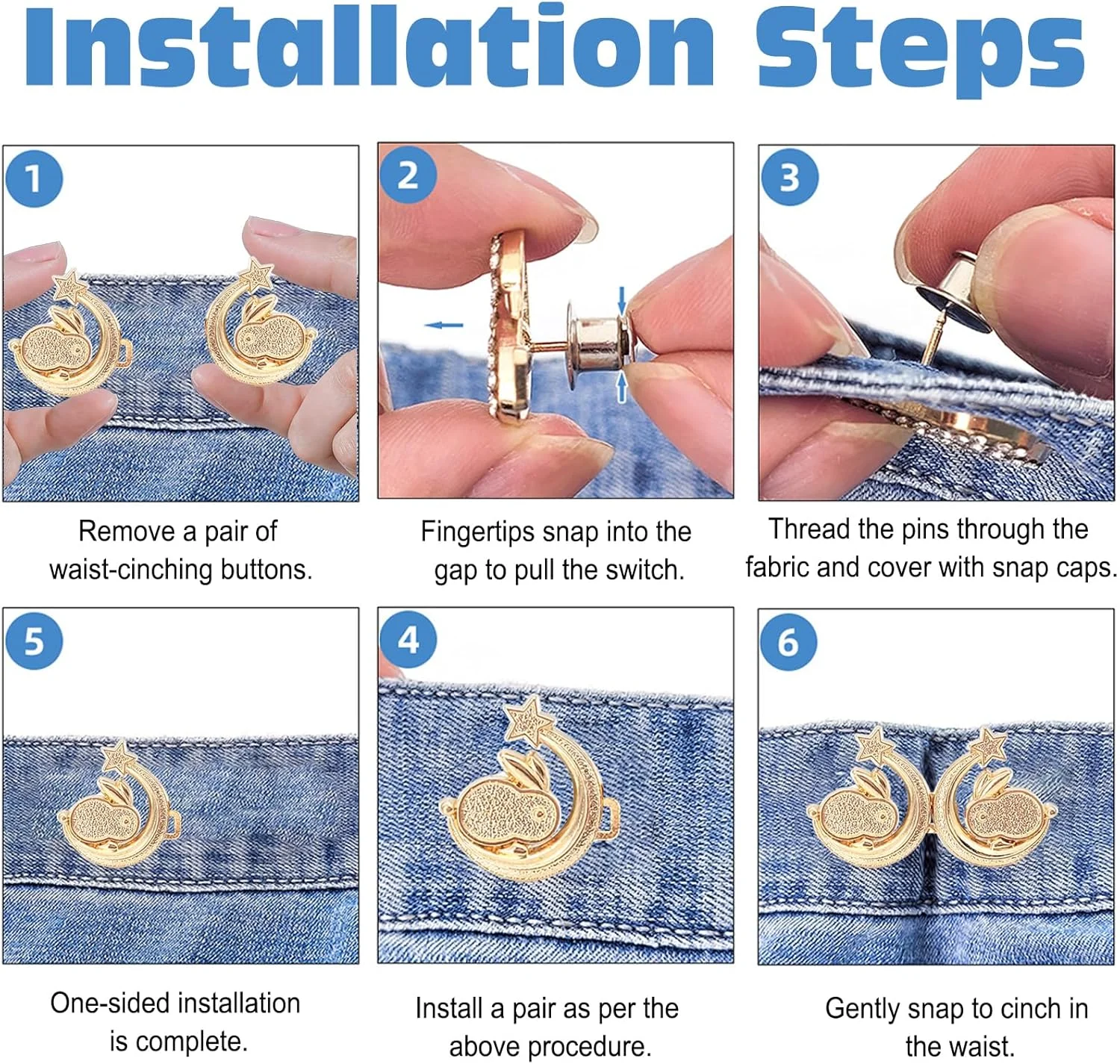 Installation Steps

1

Remove a pair of waist-cinching buttons.

2

Fingertips snap into the gap to pull the switch.

3

Thread the pins through the fabric and cover with snap caps.

5

One-sided installation is complete.

4

Install a pair as per the above procedure.

6

Gently snap to cinch in the waist.