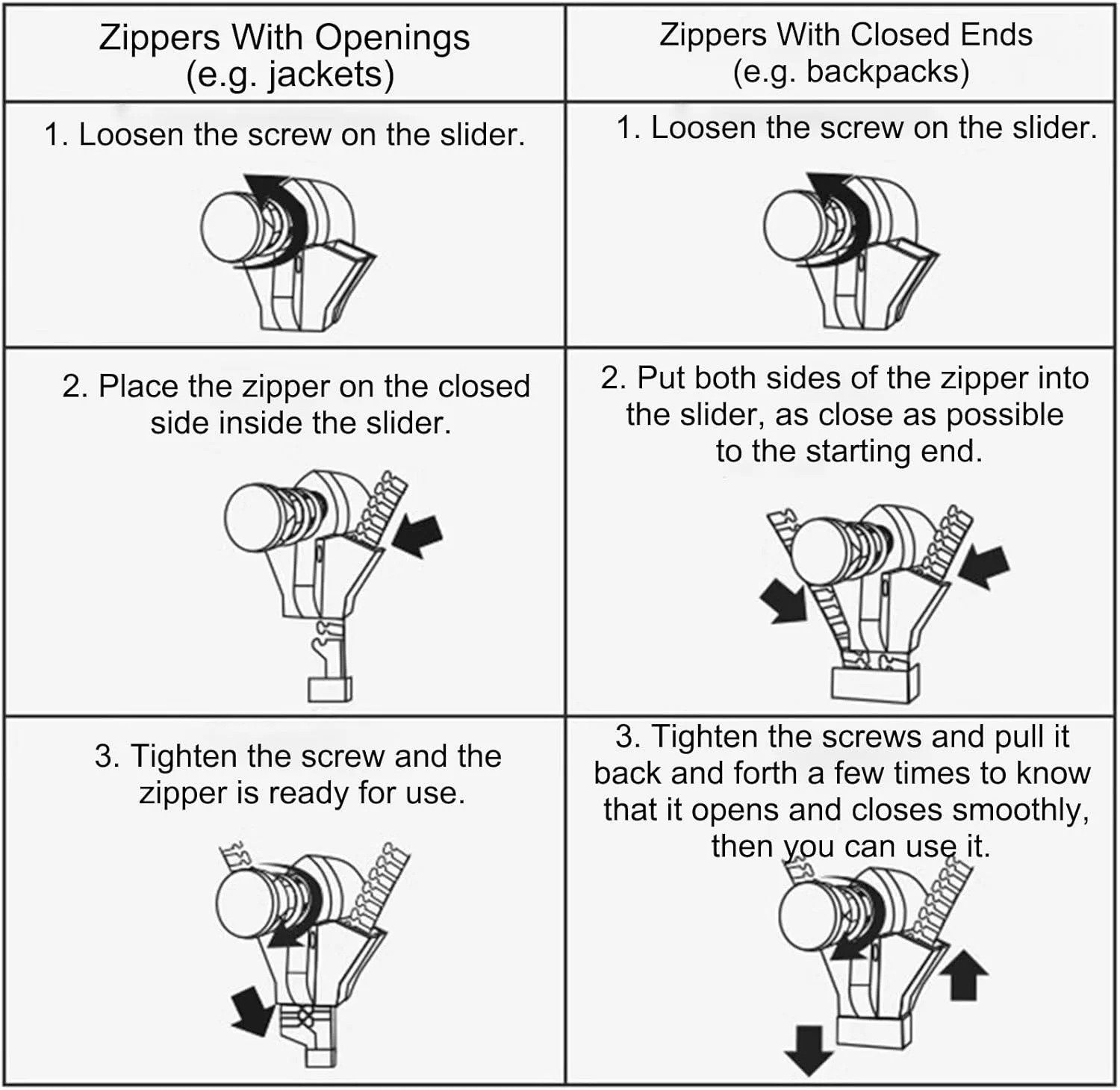 | Zippers With Openings (e.g. jackets) | Zippers With Closed Ends (e.g. backpacks) |
|---|---|
| 1. Loosen the screw on the slider. | 1. Loosen the screw on the slider. |
| 2. Place the zipper on the closed side inside the slider. | 2. Put both sides of the zipper into the slider, as close as possible to the starting end. |
| 3. Tighten the screw and the zipper is ready for use. | 3. Tighten the screws and pull it back and forth a few times to know that it opens and closes smoothly, then you can use it. |