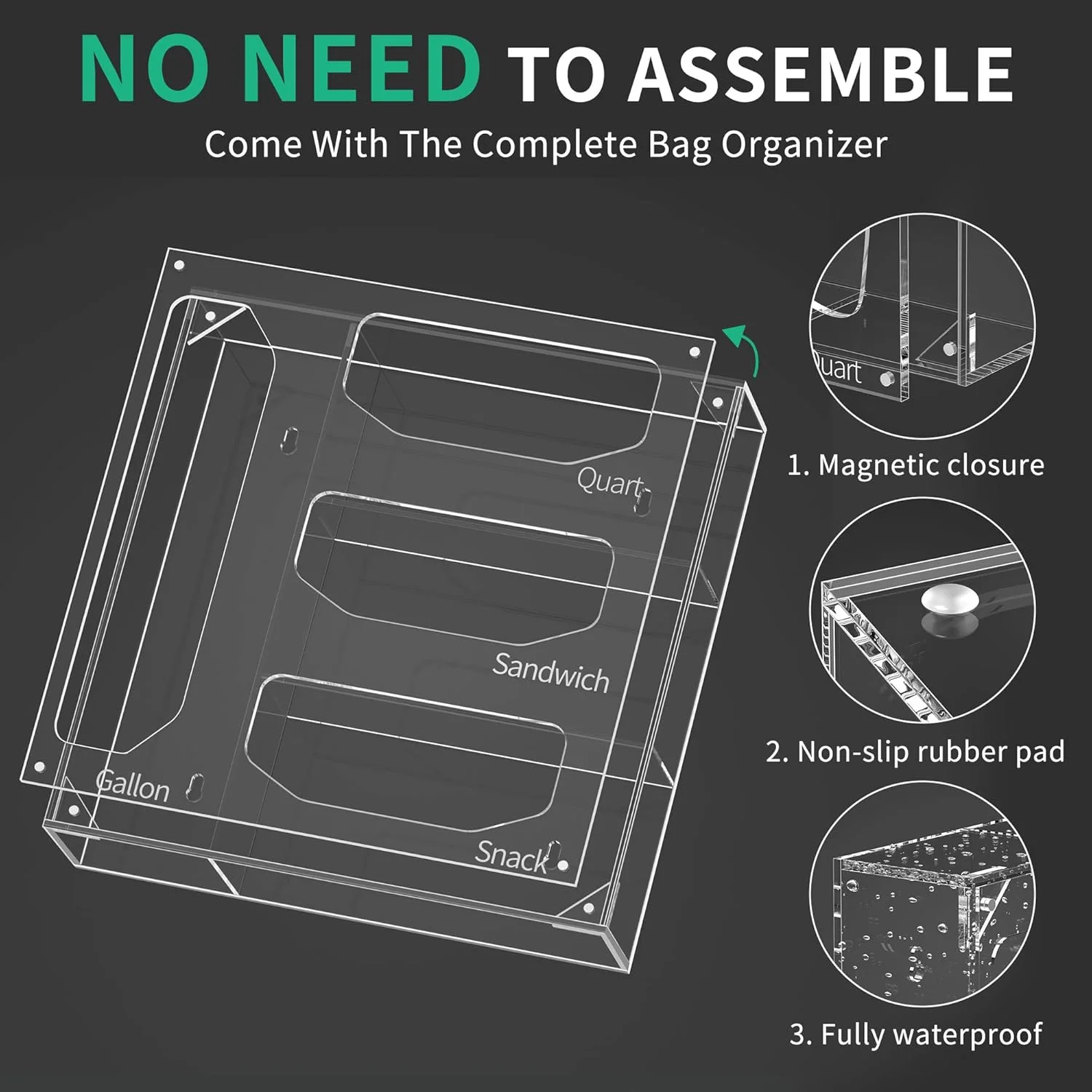 NO NEED TO ASSEMBLE

Come With The Complete Bag Organizer

Quart

Sandwich

Gallon

Snack

uart

1. Magnetic closure

2. Non-slip rubber pad

3. Fully waterproof