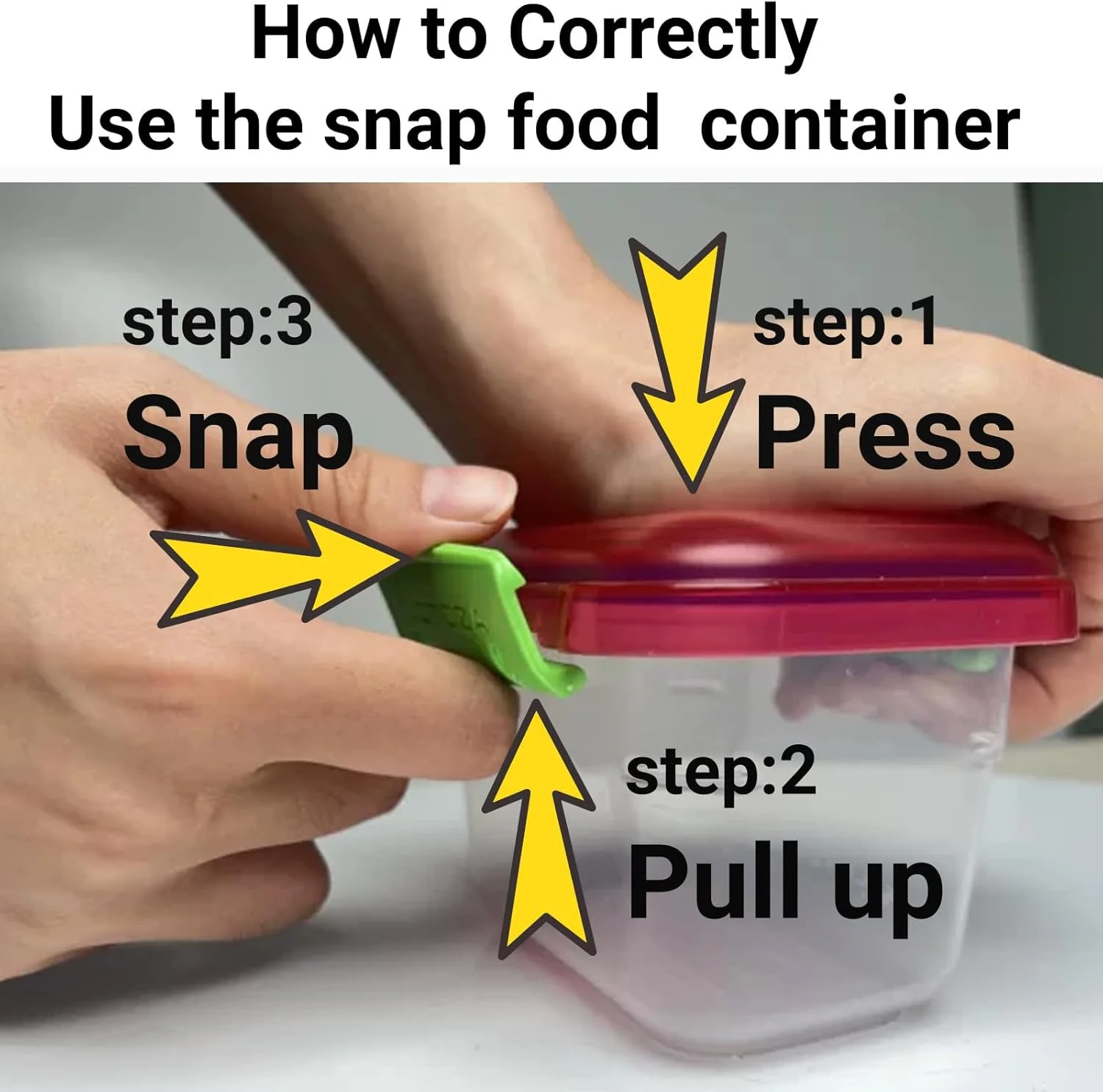 How to Correctly
Use the snap food container

step:3
Snap

step:1
Press

step:2
Pull up