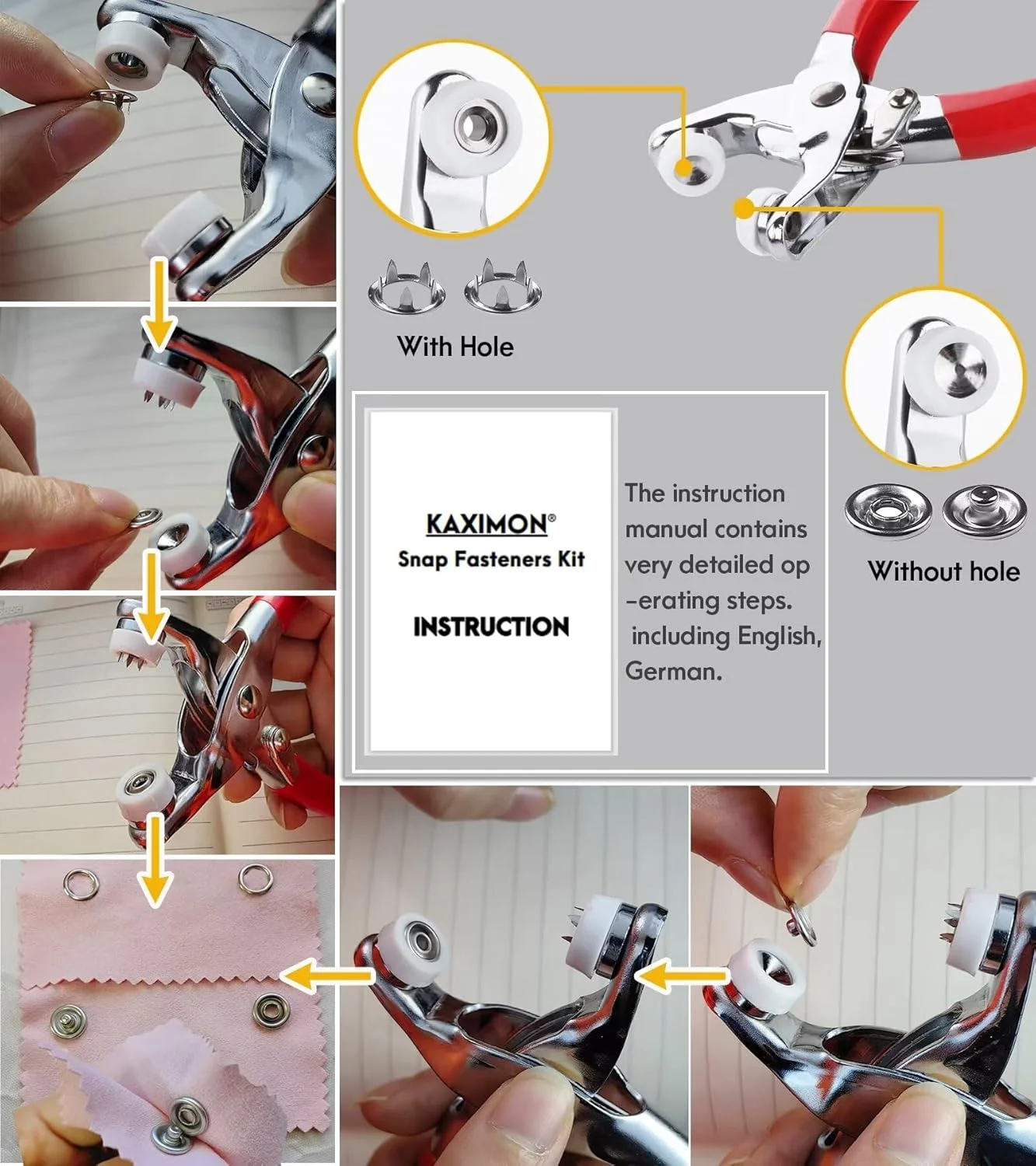 With Hole

KAXIMON®
Snap Fasteners Kit

INSTRUCTION

The instruction manual contains very detailed op -erating steps. including English, German.

Without hole