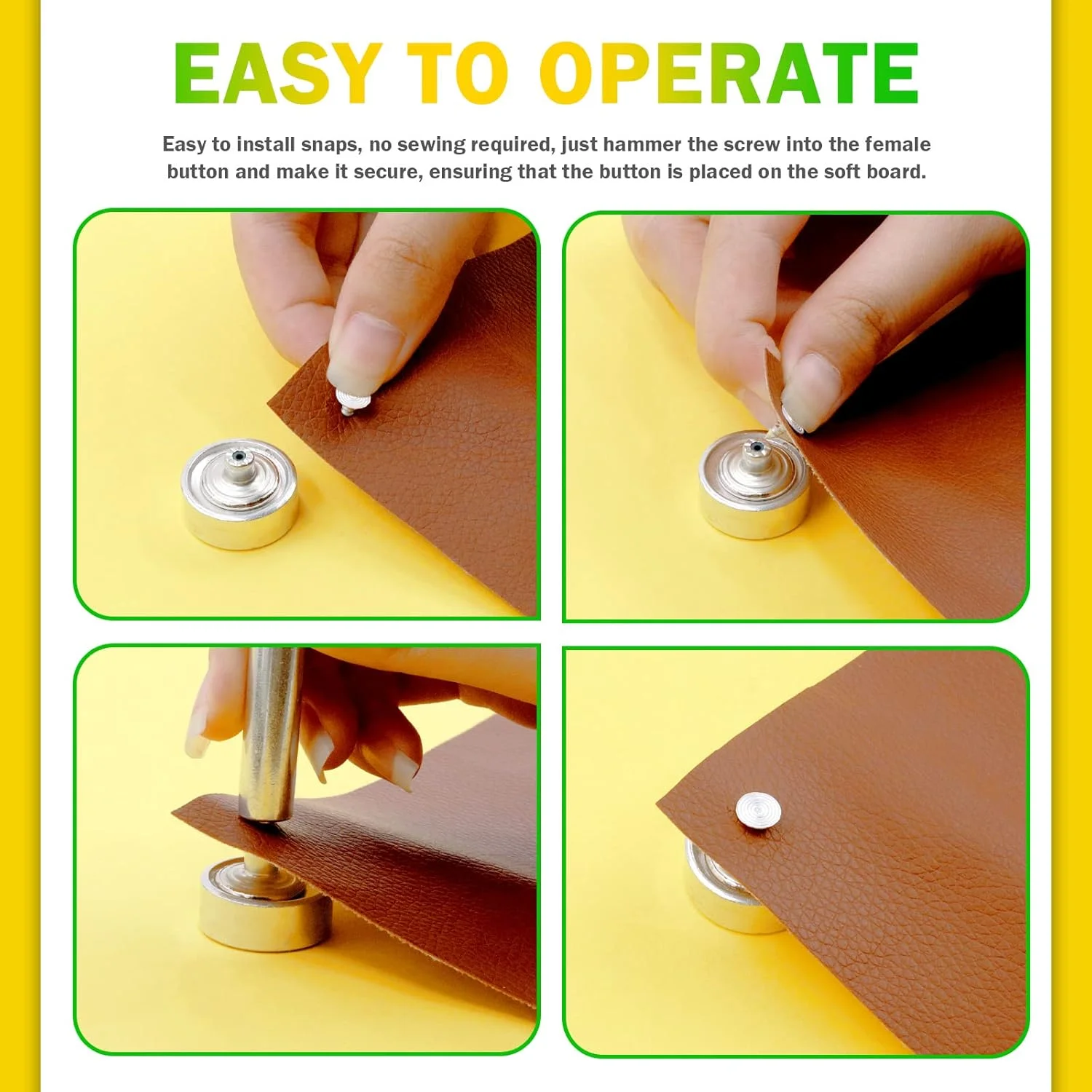 EASY TO OPERATE

Easy to install snaps, no sewing required, just hammer the screw into the female button and make it secure, ensuring that the button is placed on the soft board.