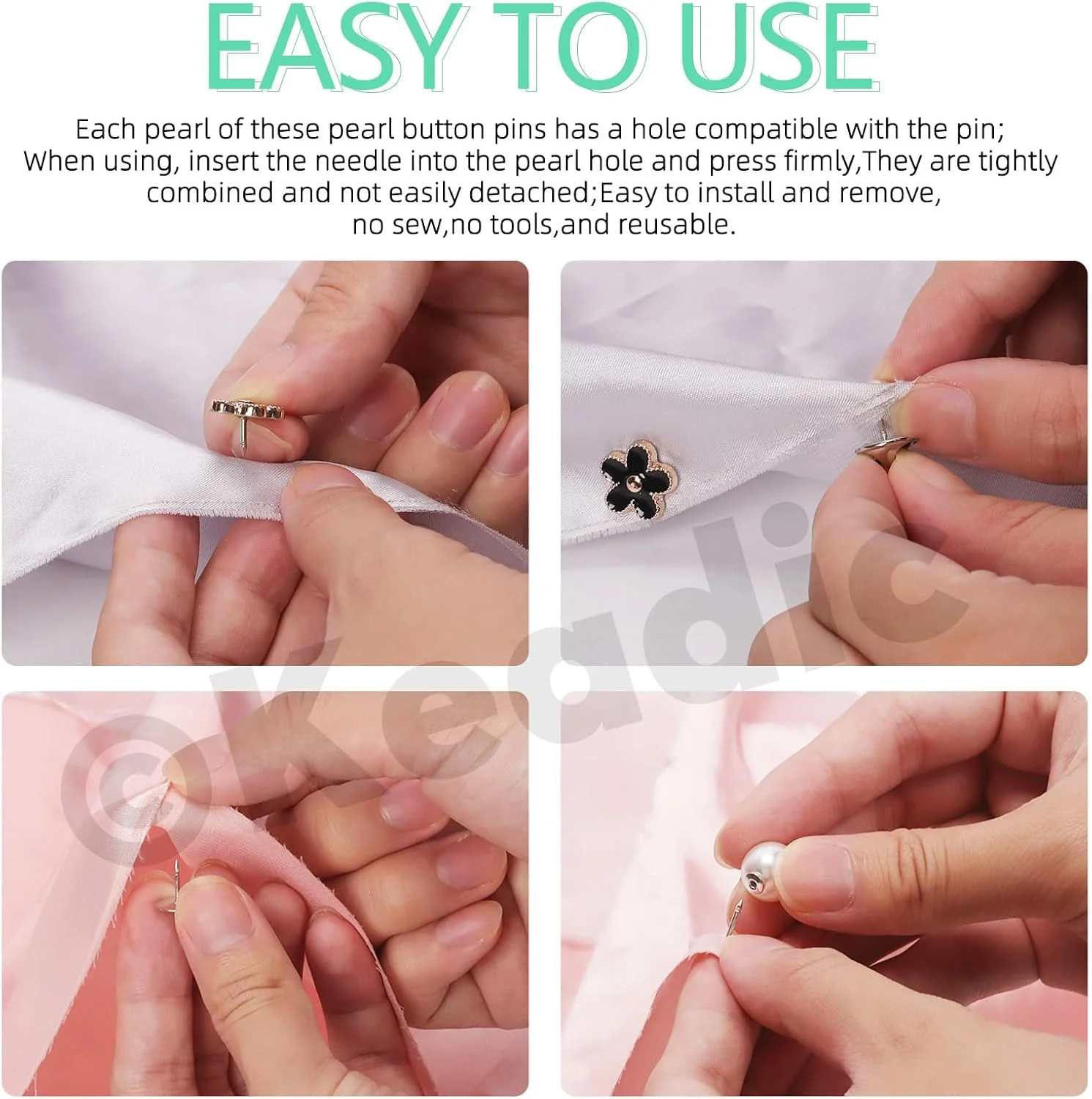 EASY TO USE

Each pearl of these pearl button pins has a hole compatible with the pin; When using, insert the needle into the pearl hole and press firmly,They are tightly combined and not easily detached;Easy to install and remove, no sew,no tools,and reusable.

©Keadic