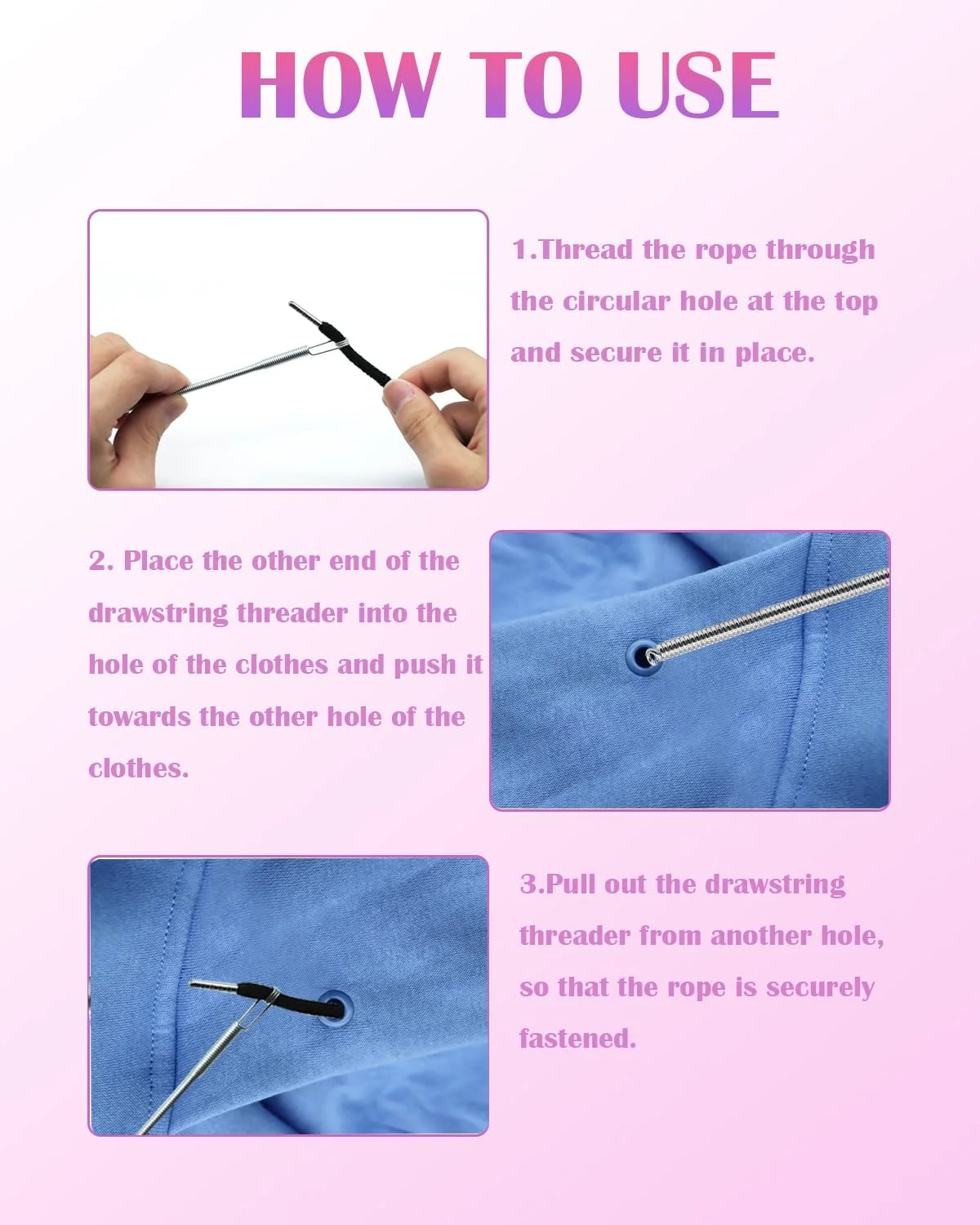 HOW TO USE

1.Thread the rope through the circular hole at the top and secure it in place.

2. Place the other end of the drawstring threader into the hole of the clothes and push it towards the other hole of the clothes.

3.Pull out the drawstring threader from another hole, so that the rope is securely fastened.