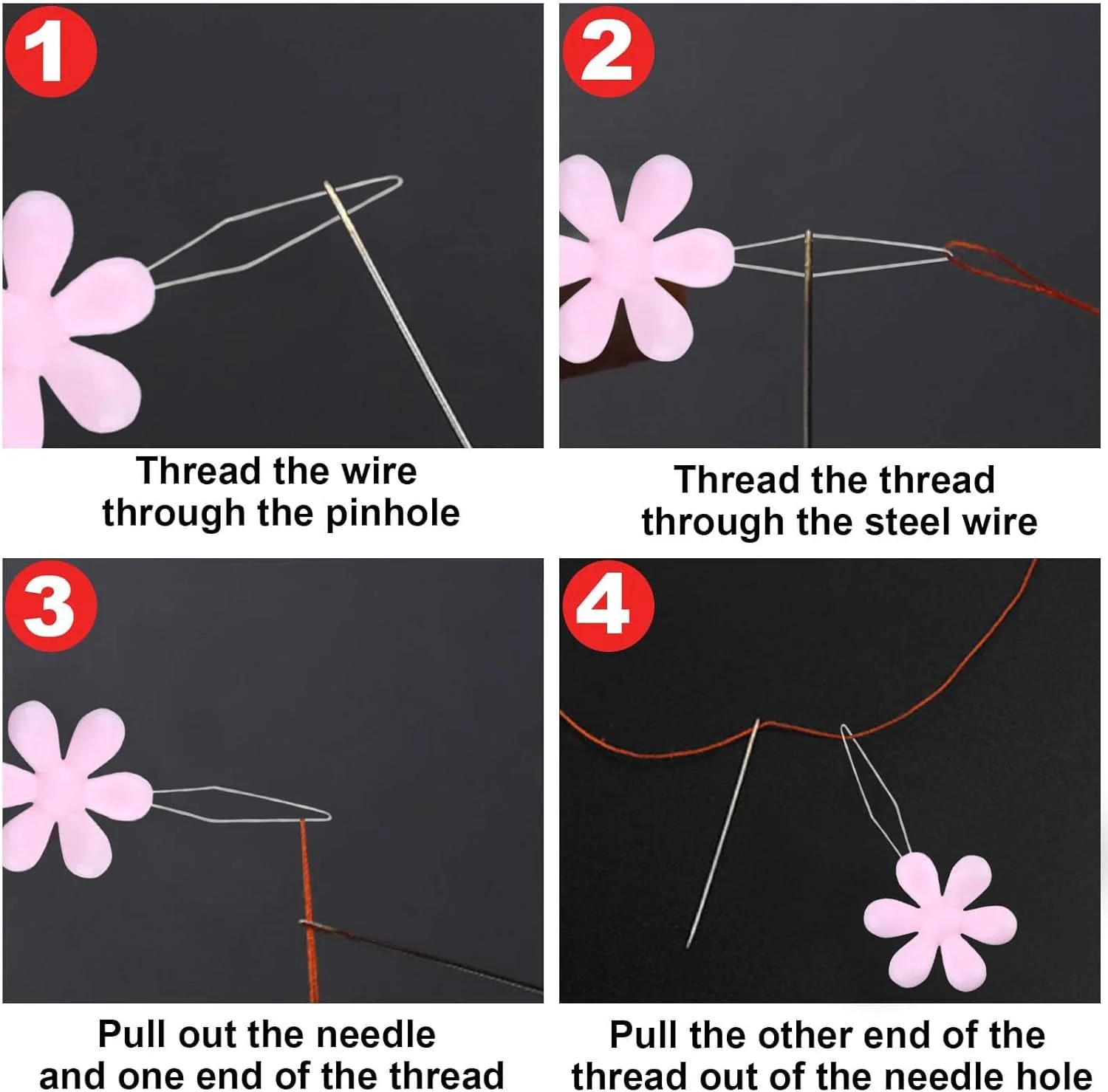 1

Thread the wire through the pinhole

2

Thread the thread through the steel wire

3

Pull out the needle and one end of the thread

4

Pull the other end of the thread out of the needle hole