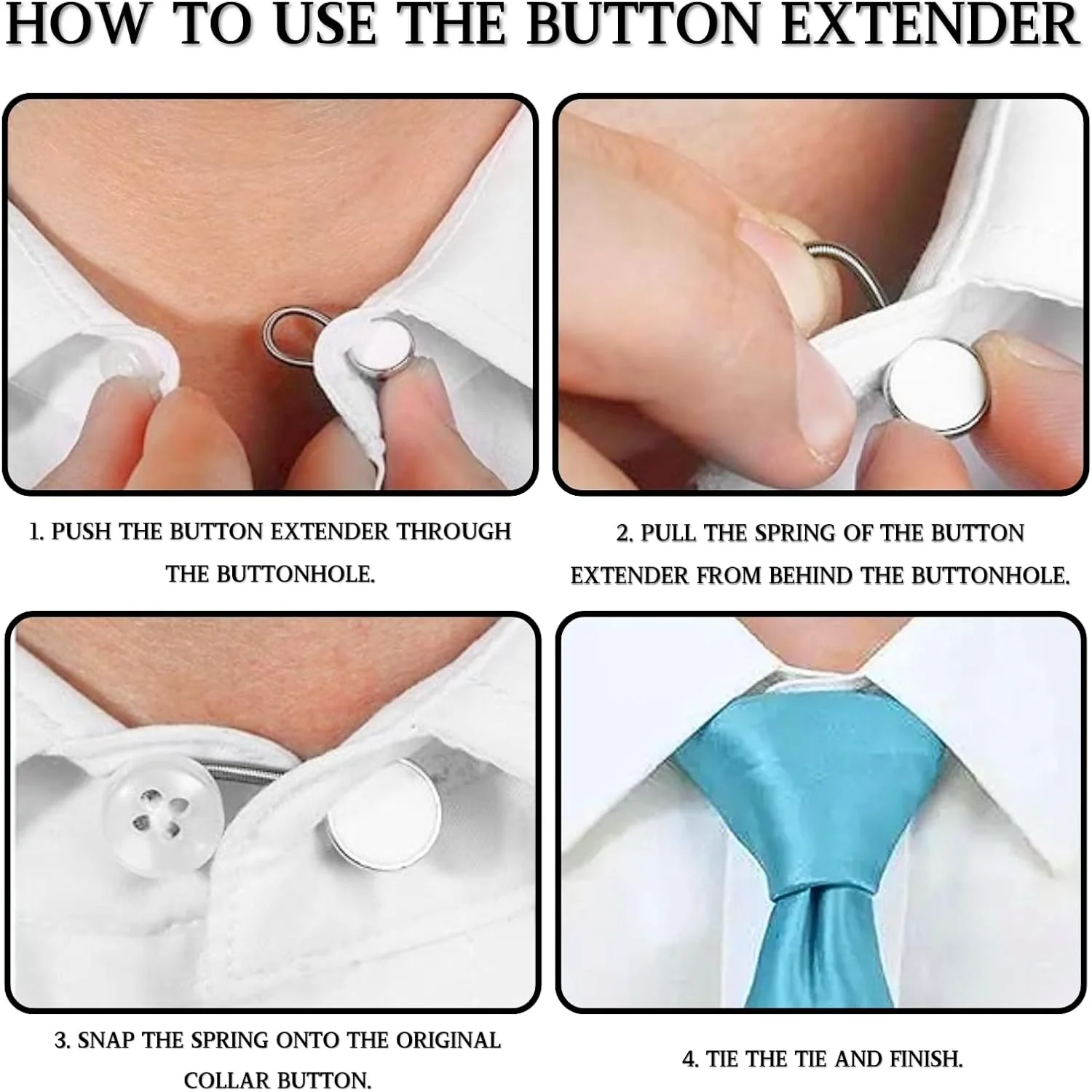 HOW TO USE THE BUTTON EXTENDER

1. PUSH THE BUTTON EXTENDER THROUGH THE BUTTONHOLE.

2. PULL THE SPRING OF THE BUTTON EXTENDER FROM BEHIND THE BUTTONHOLE.

3. SNAP THE SPRING ONTO THE ORIGINAL COLLAR BUTTON.

4. TIE THE TIE AND FINISH.