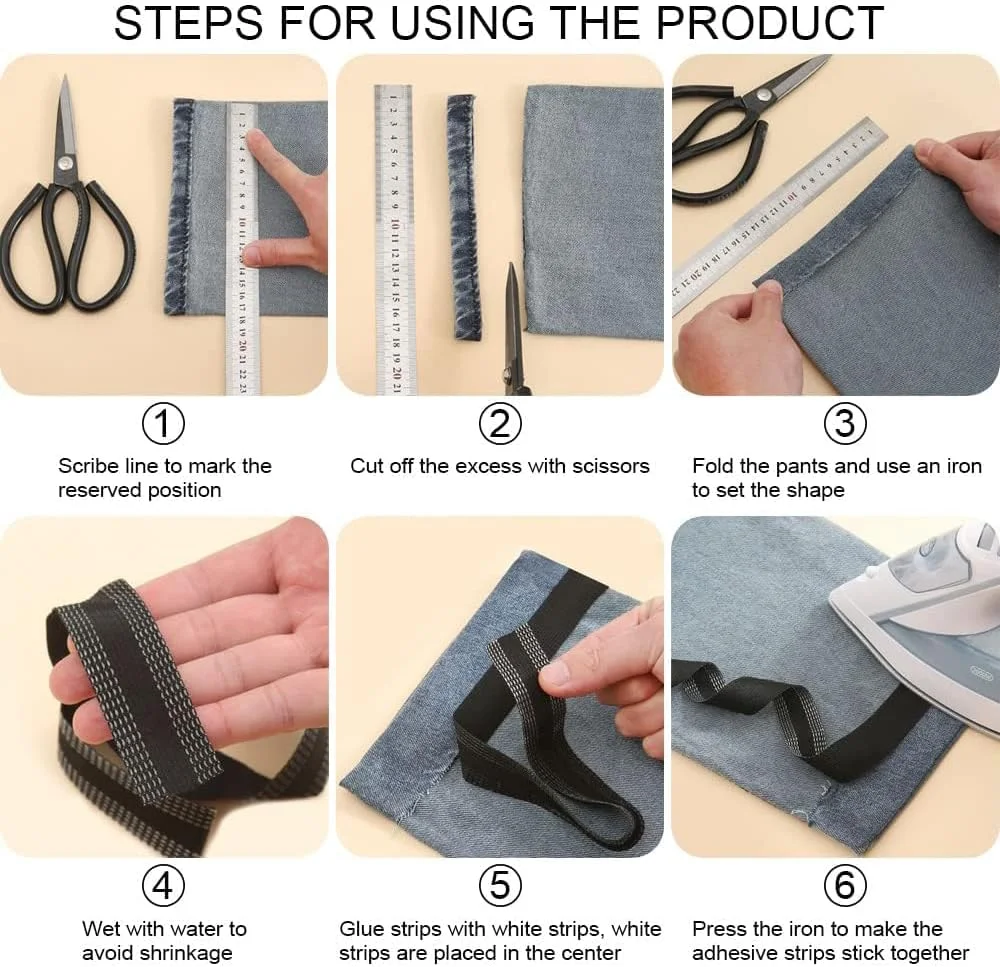 STEPS FOR USING THE PRODUCT

①
Scribe line to mark the reserved position

②
Cut off the excess with scissors

③
Fold the pants and use an iron to set the shape

④
Wet with water to avoid shrinkage

⑤
Glue strips with white strips, white strips are placed in the center

⑥
Press the iron to make the adhesive strips stick together