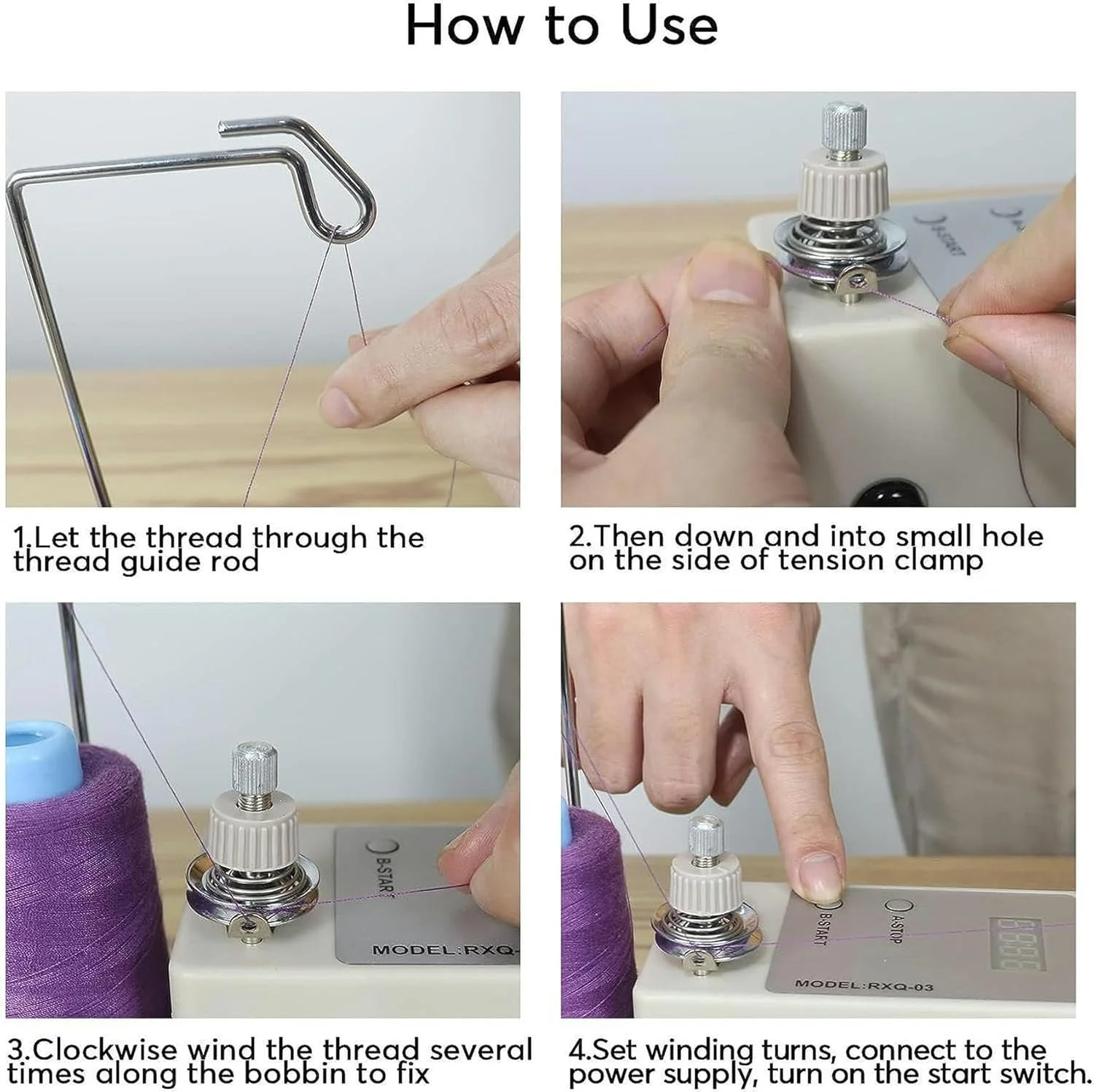 How to Use

B-START

1.Let the thread through the thread guide rod

2.Then down and into small hole on the side of tension clamp

B-START

MODEL:RXQ-

B-START

A-STOP

MODEL:RXQ-03

3.Clockwise wind the thread several times along the bobbin to fix

4.Set winding turns, connect to the power supply, turn on the start switch.