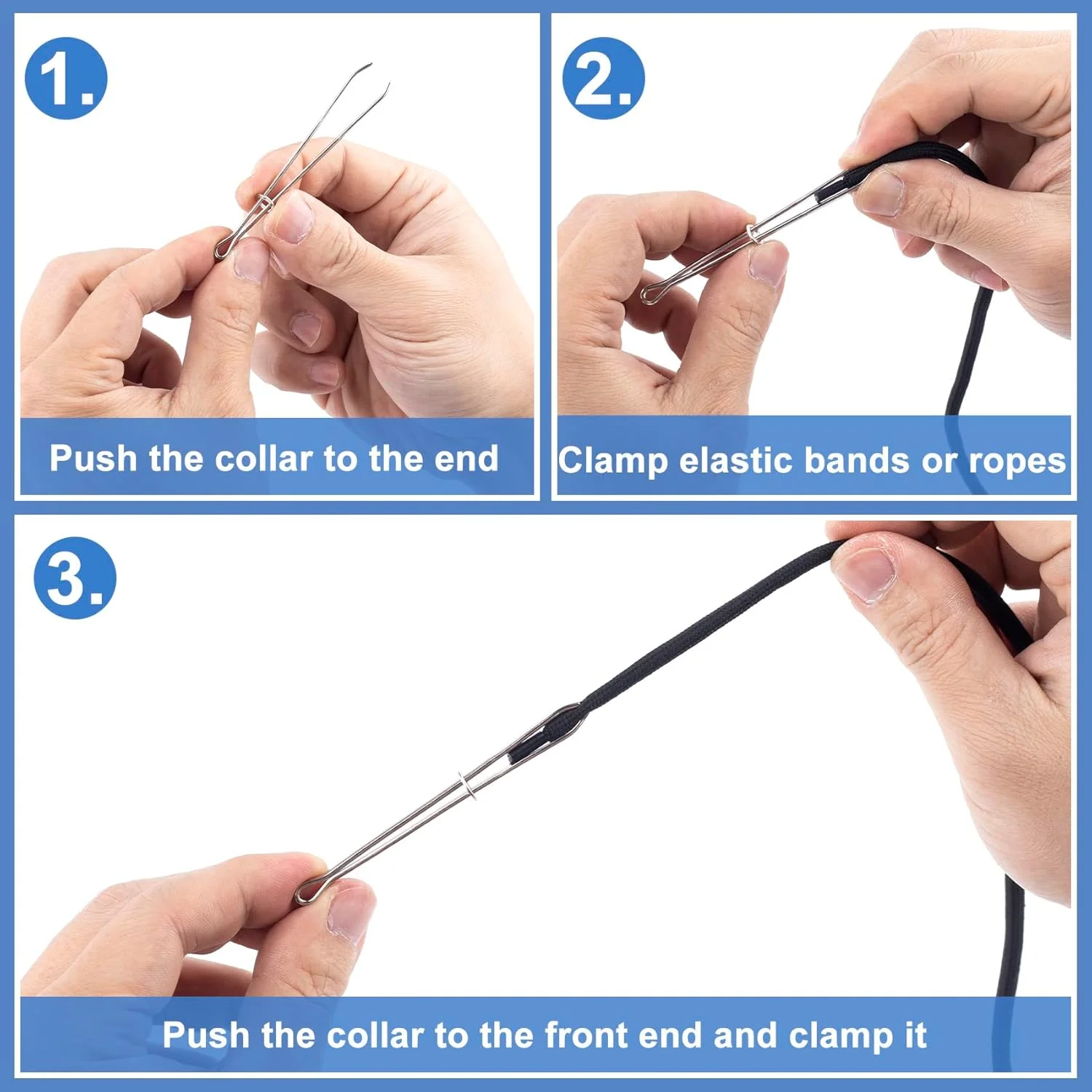 1.

Push the collar to the end

2.

Clamp elastic bands or ropes

3.

Push the collar to the front end and clamp it