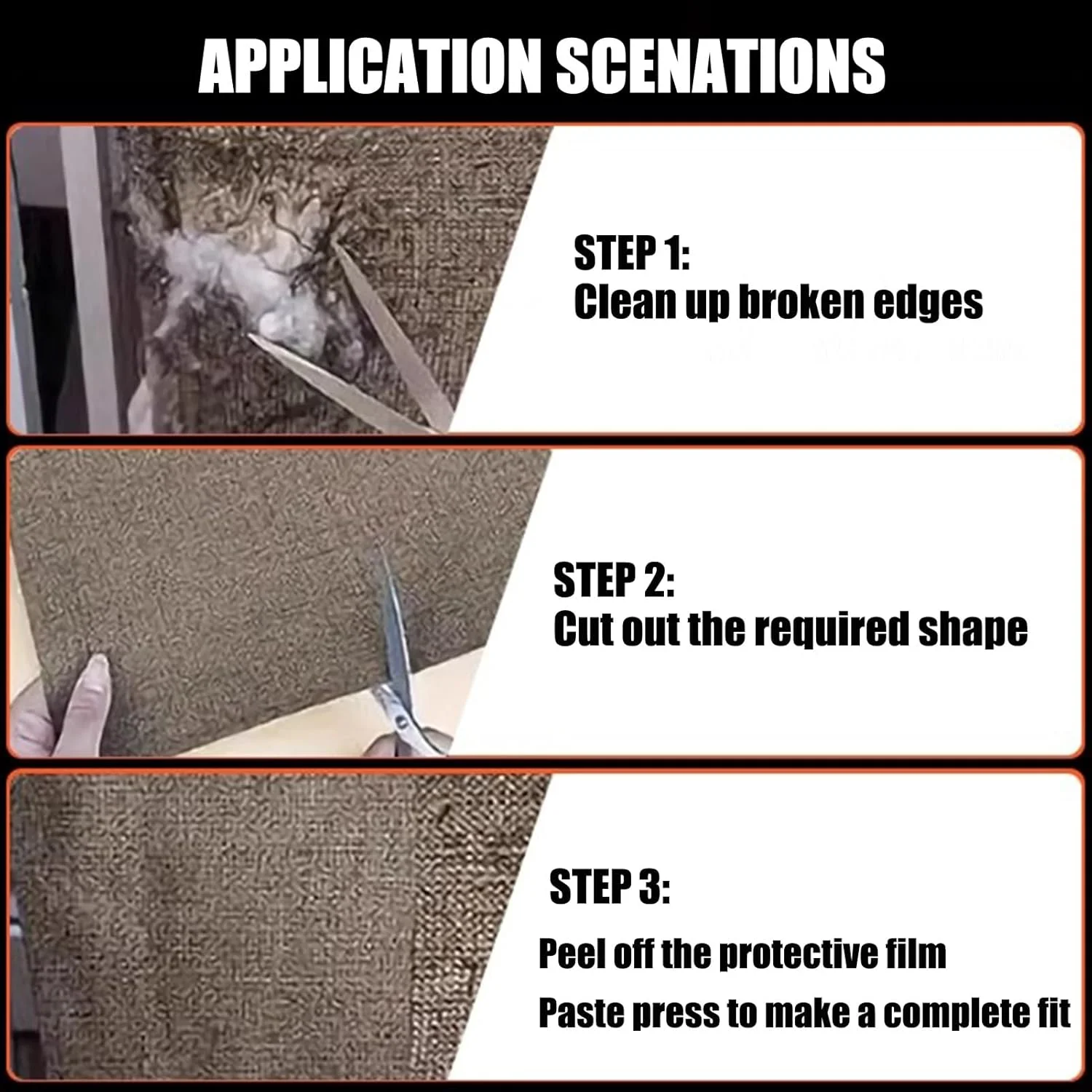 APPLICATION SCENATIONS

STEP 1:
Clean up broken edges

STEP 2:
Cut out the required shape

STEP 3:

Peel off the protective film

Paste press to make a complete fit