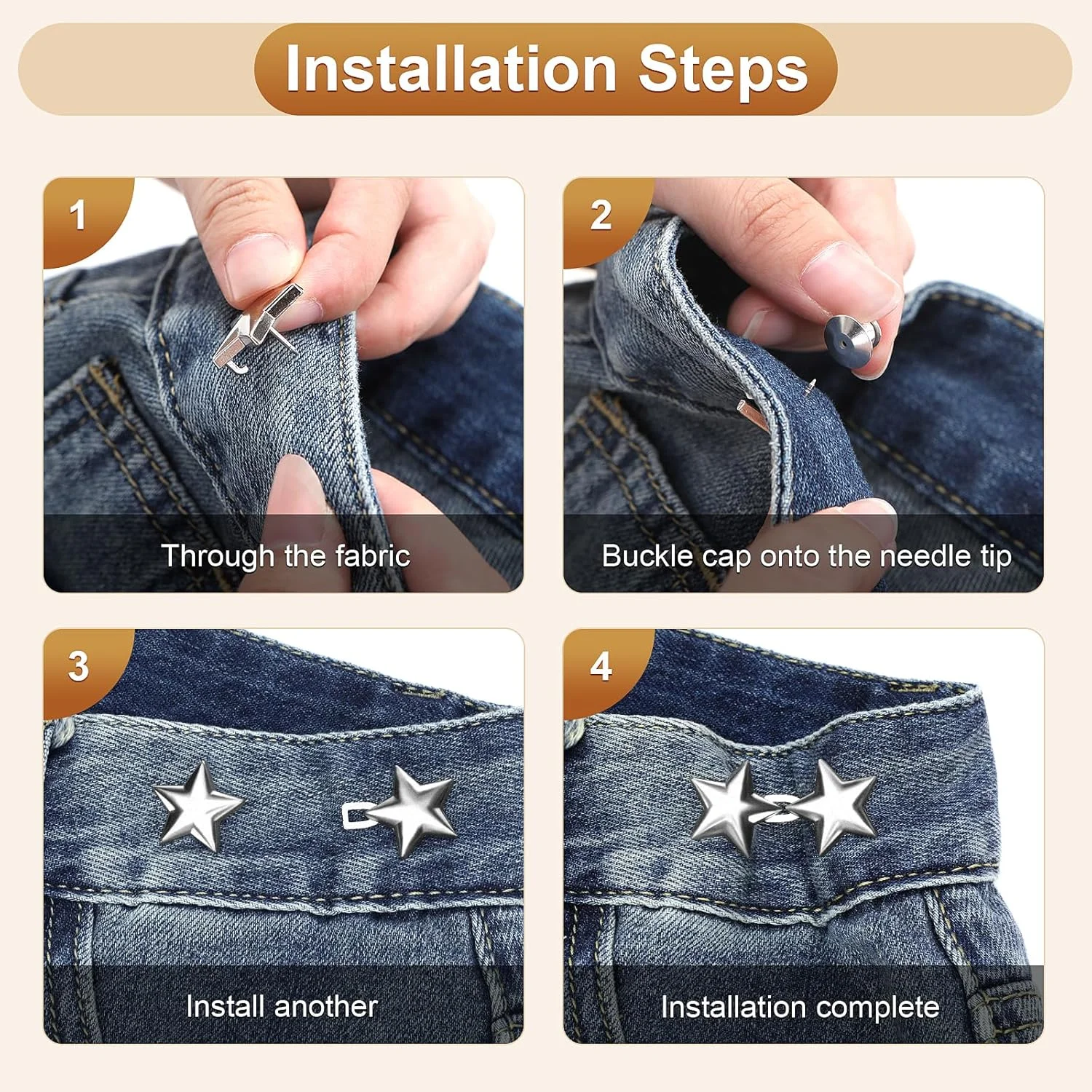 Installation Steps

1

Through the fabric

2

Buckle cap onto the needle tip

3

Install another

4

Installation complete