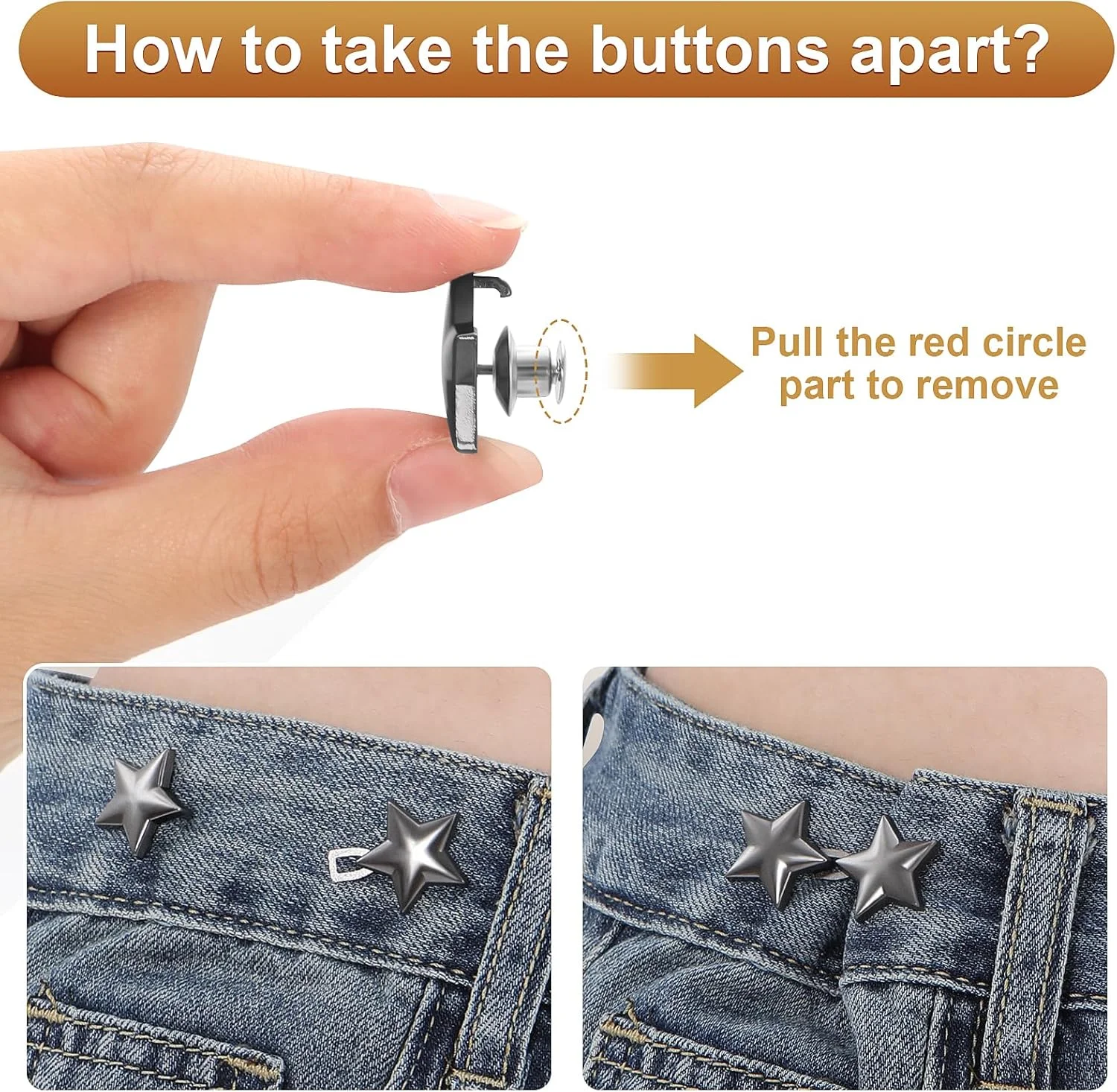 How to take the buttons apart?

Pull the red circle part to remove