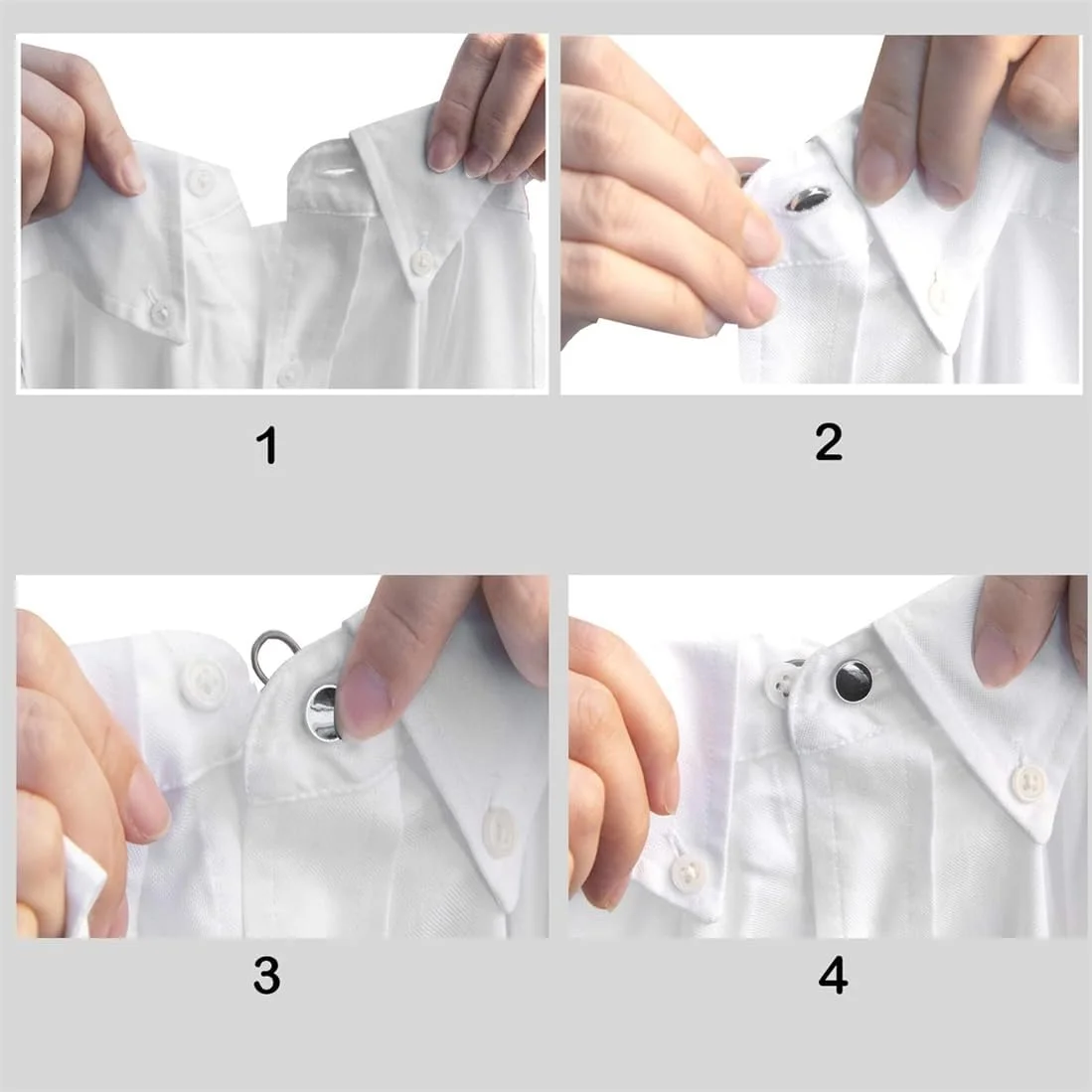 1

2

3

4