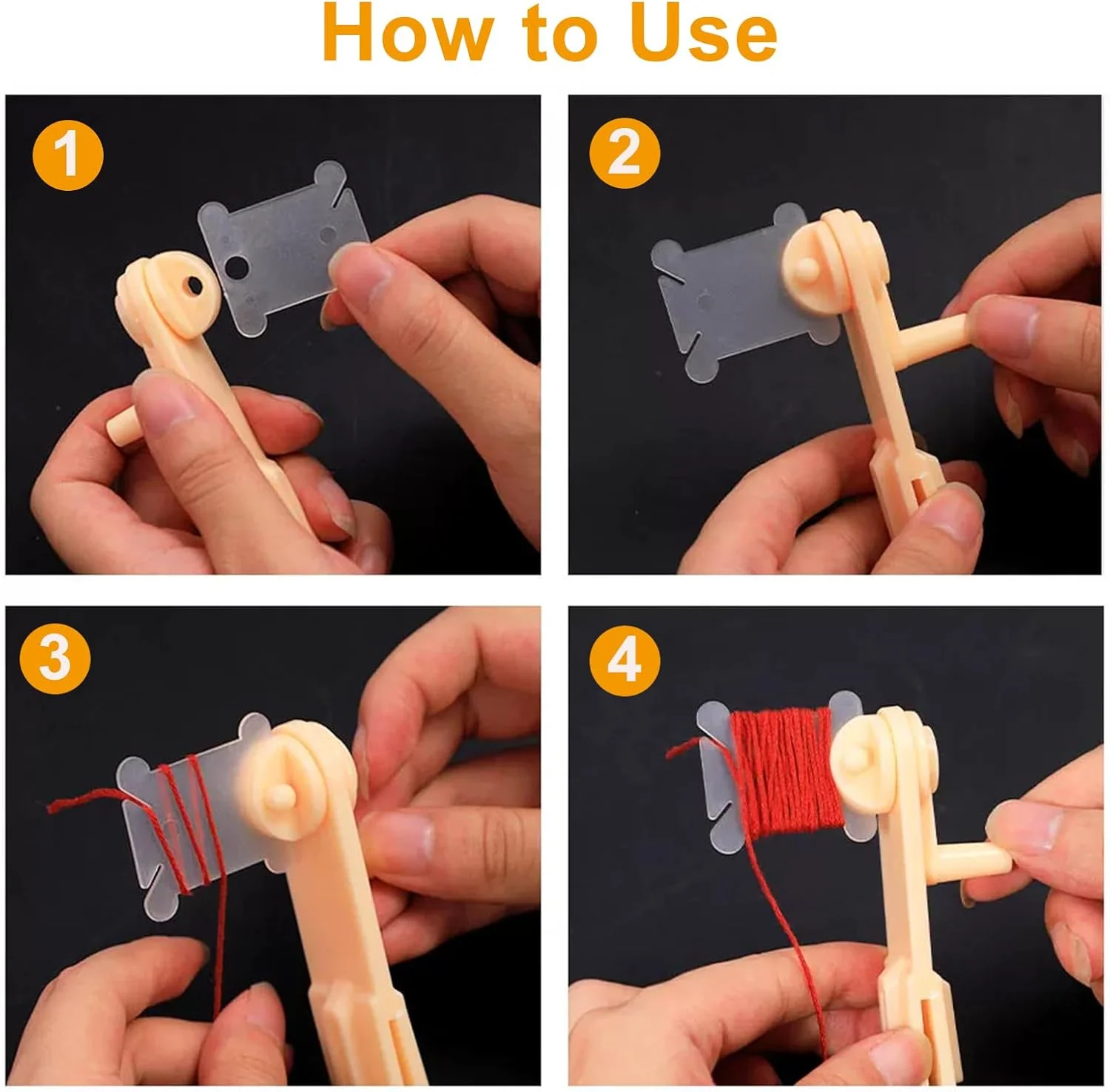 How to Use

1

2

3

4