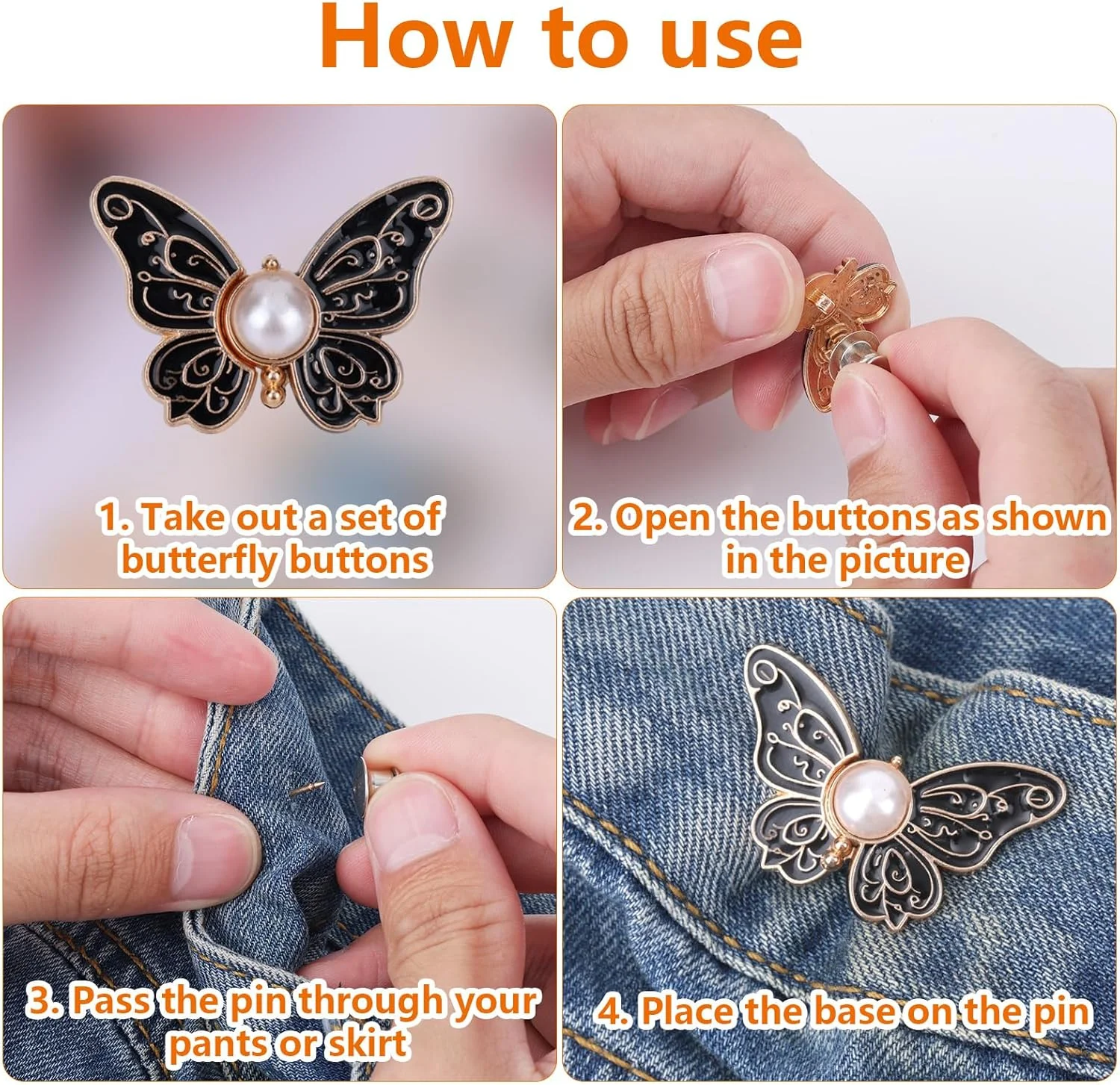 How to use

1. Take out a set of butterfly buttons

2. Open the buttons as shown in the picture

3. Pass the pin through your pants or skirt

4. Place the base on the pin