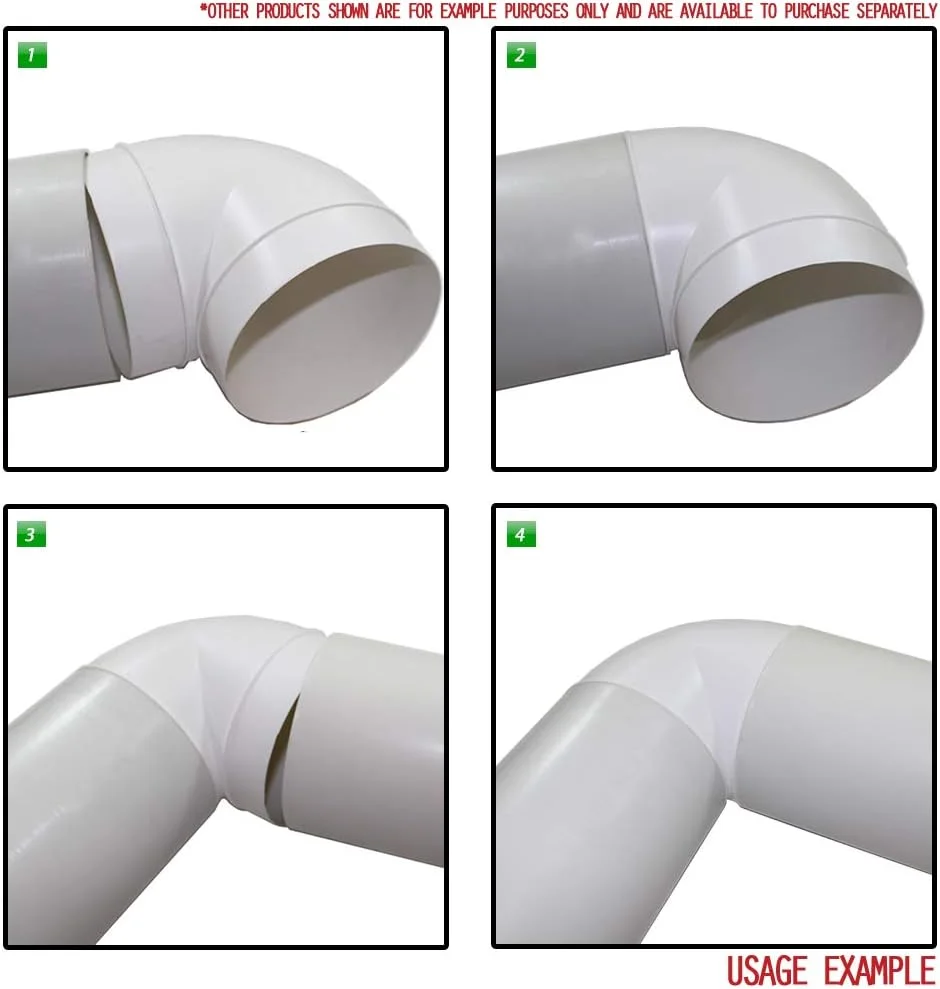 *OTHER PRODUCTS SHOWN ARE FOR EXAMPLE PURPOSES ONLY AND ARE AVAILABLE TO PURCHASE SEPARATELY

1

2

3

4

USAGE EXAMPLE