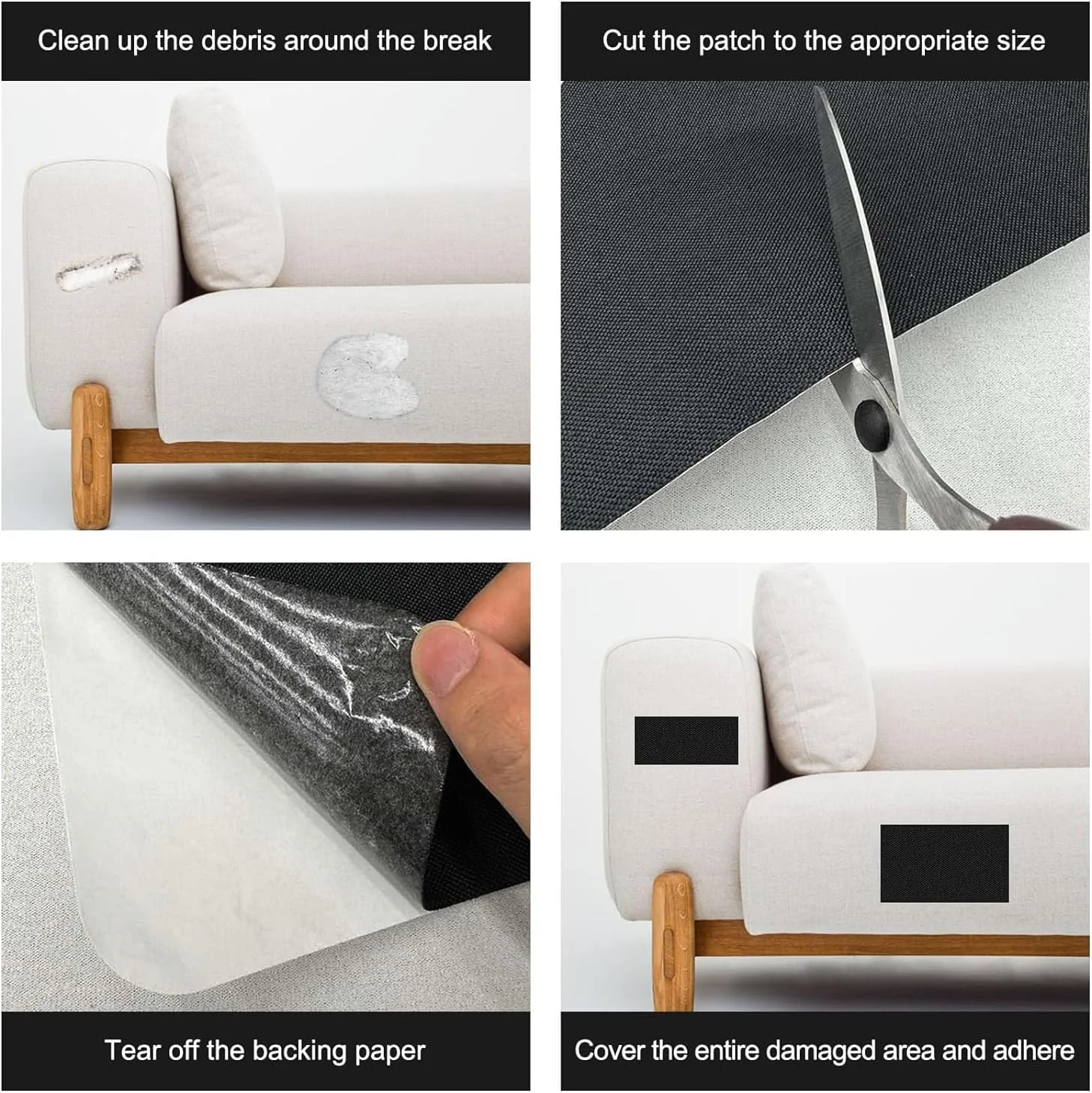 Clean up the debris around the break

Cut the patch to the appropriate size

Tear off the backing paper

Cover the entire damaged area and adhere