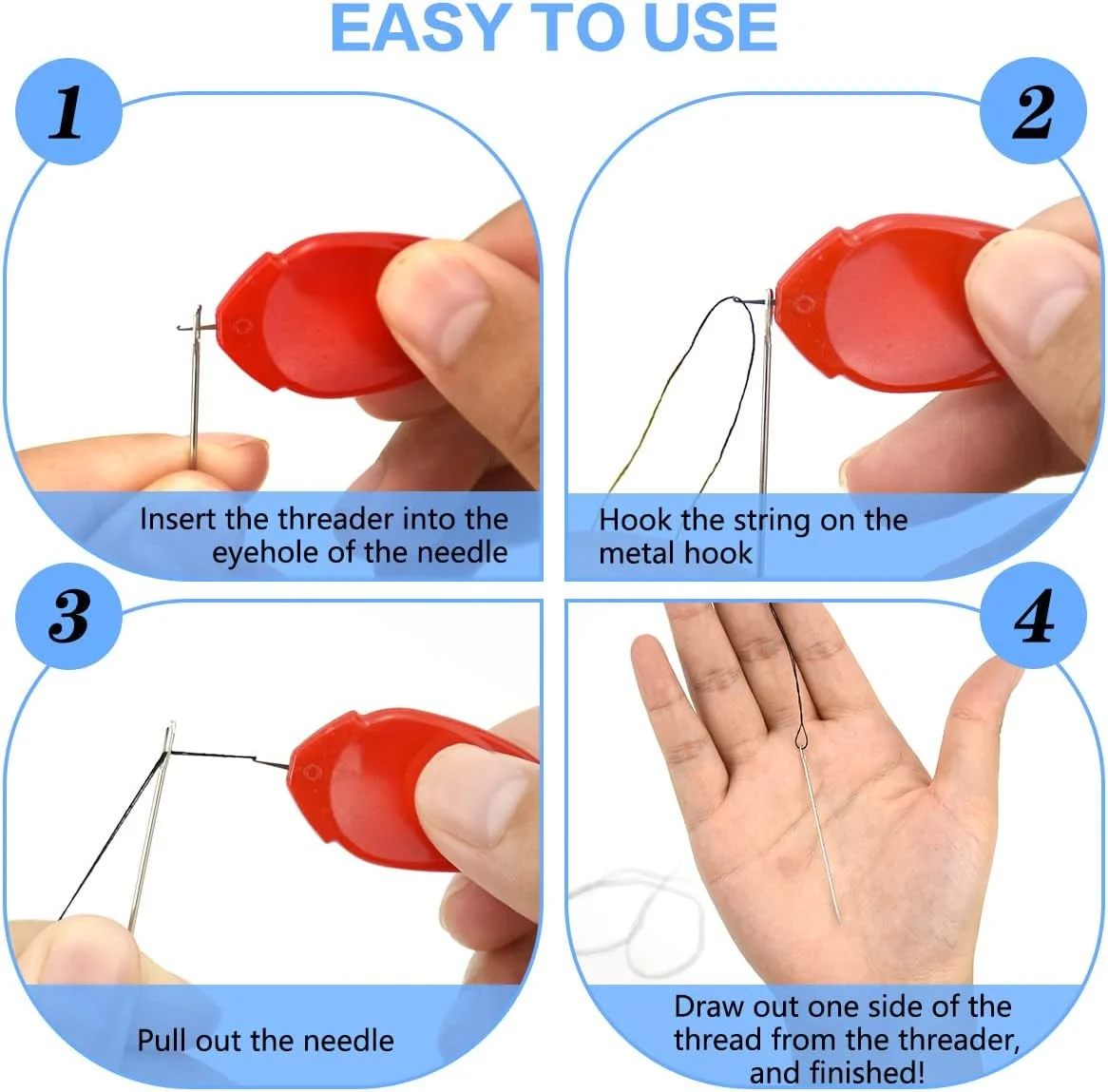 EASY TO USE

1

Insert the threader into the eyehole of the needle

2

Hook the string on the metal hook

3

Pull out the needle

4

Draw out one side of the thread from the threader, and finished!