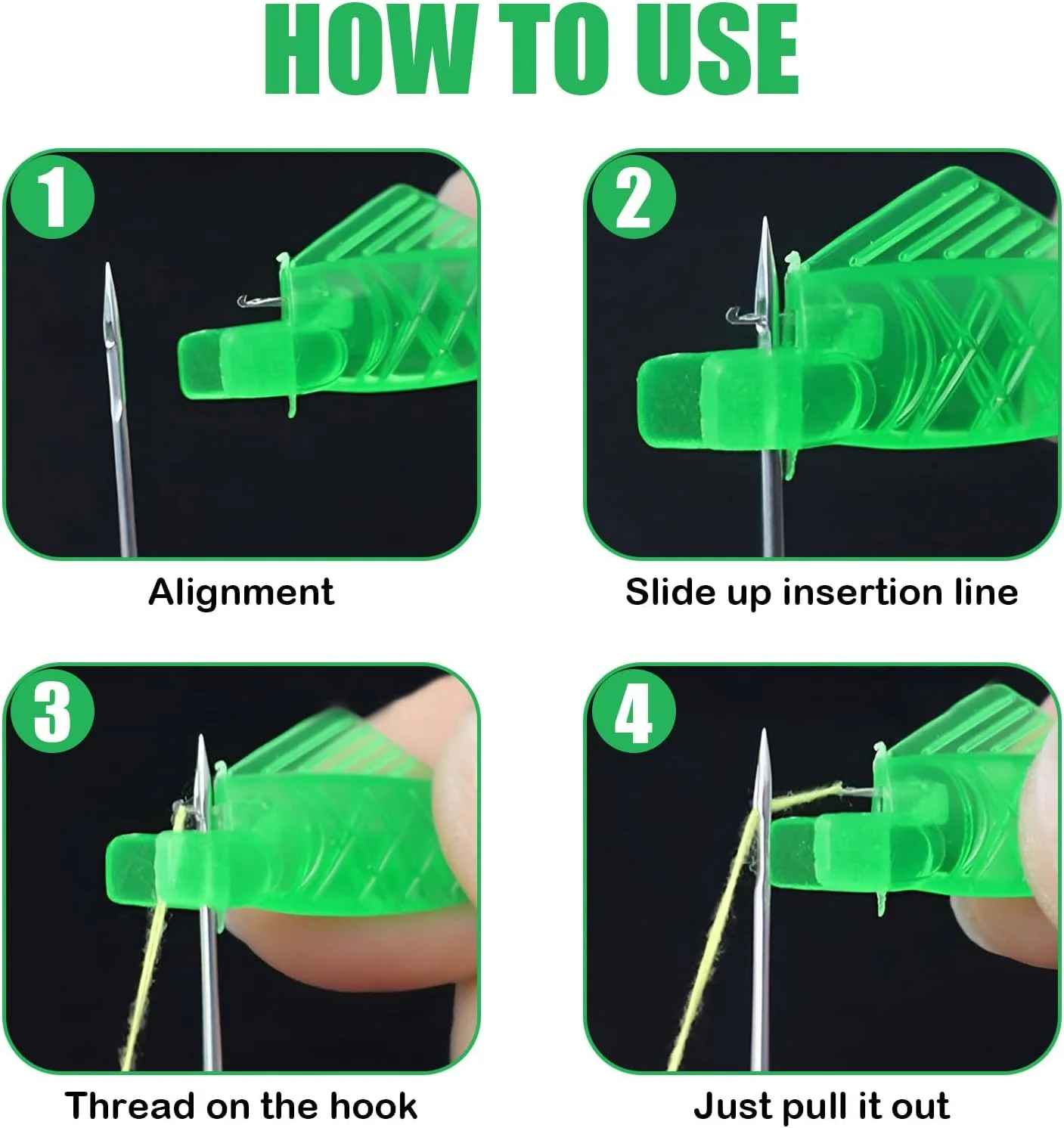 HOW TO USE

1

Alignment

2

Slide up insertion line

3

Thread on the hook

4

Just pull it out