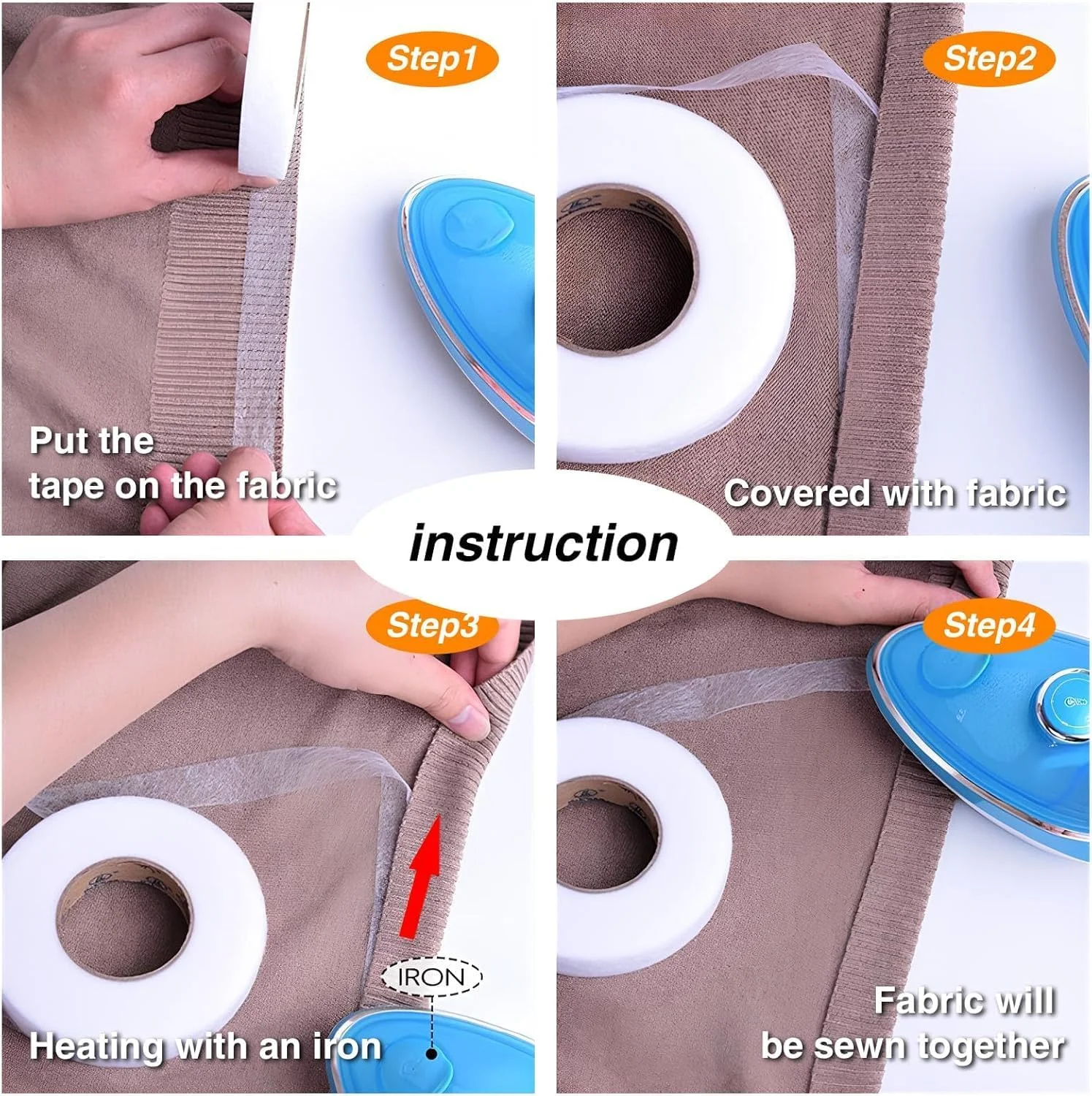 Step1

Put the tape on the fabric

Step2

Covered with fabric

instruction

Step3

IRON

Heating with an iron

Step4

Fabric will be sewn together